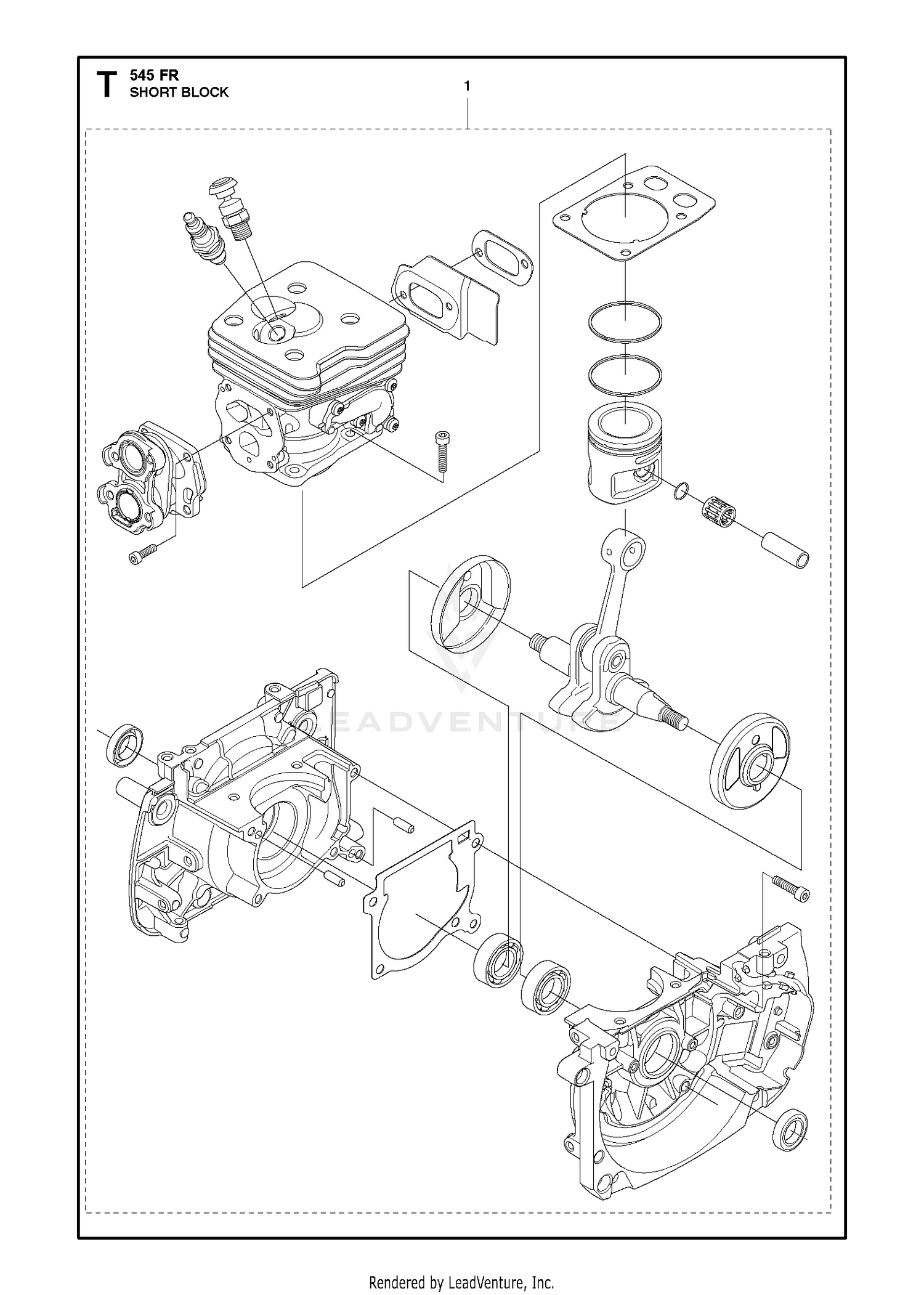 T 545 FR
SHORT BLOCK

1

LEADVENTURE

Rendered by LeadVenture, Inc.