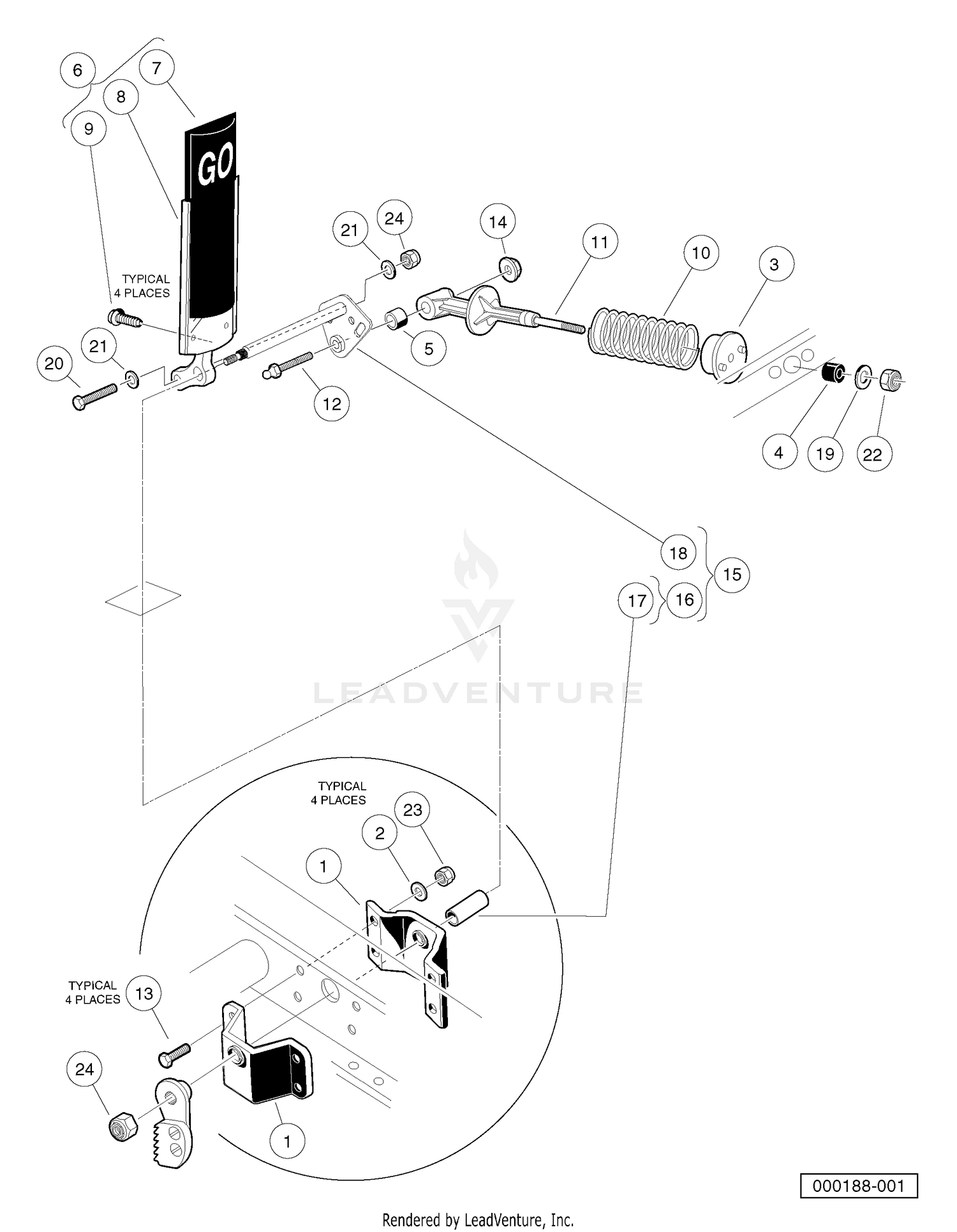 6
7
8
9
GO
TYPICAL
4 PLACES
21
24
14
11
10
3
20
21
5
12
4
19
22
18
15
17
16
LEADVENTURE
TYPICAL
4 PLACES
23
2
1
TYPICAL
4 PLACES
13
24
1
000188-001
Rendered by LeadVenture, Inc.