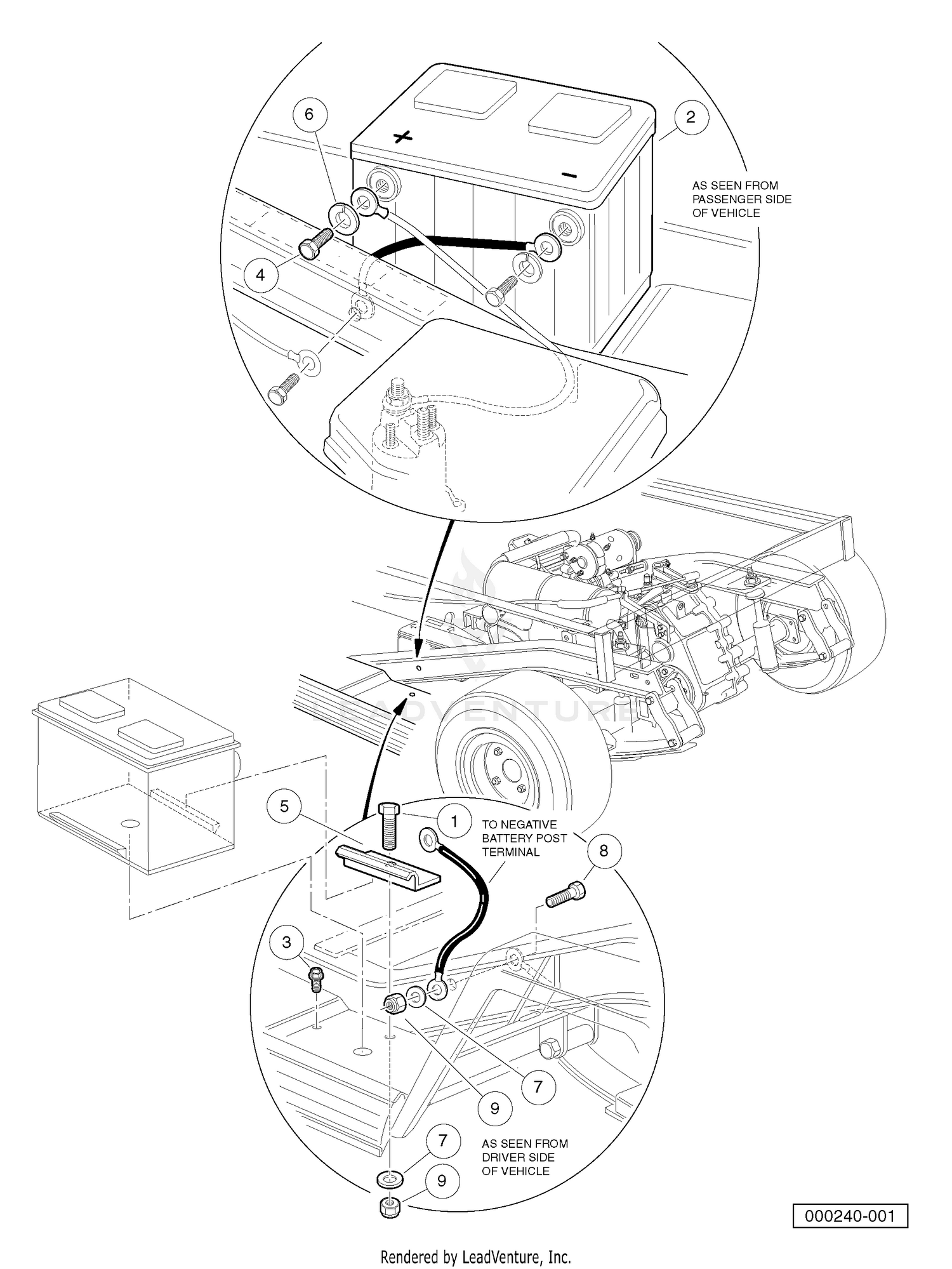 6
2
+
−
AS SEEN FROM PASSENGER SIDE OF VEHICLE
4
LEADVENTURE
5
1
TO NEGATIVE BATTERY POST TERMINAL
8
3
7
9
7
9
AS SEEN FROM DRIVER SIDE OF VEHICLE
000240-001
Rendered by LeadVenture, Inc.