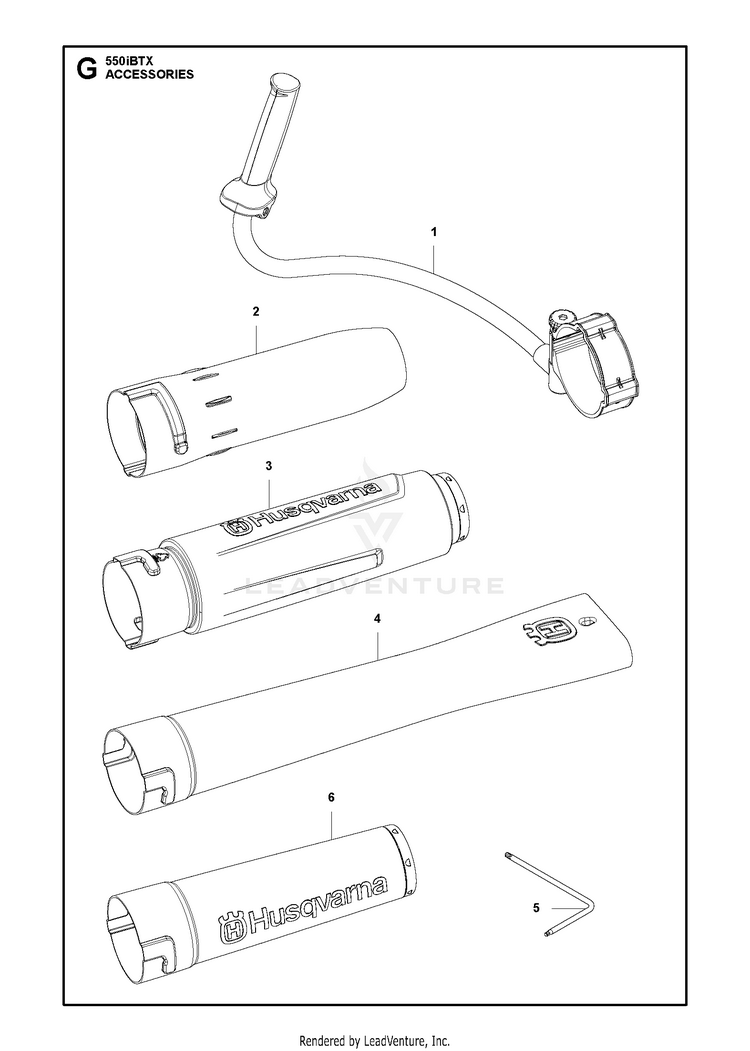 G 550iBTX
ACCESSORIES

1

2

3

Husqvarna

LEADVENTURE

4

6

Husqvarna

5

Rendered by LeadVenture, Inc.