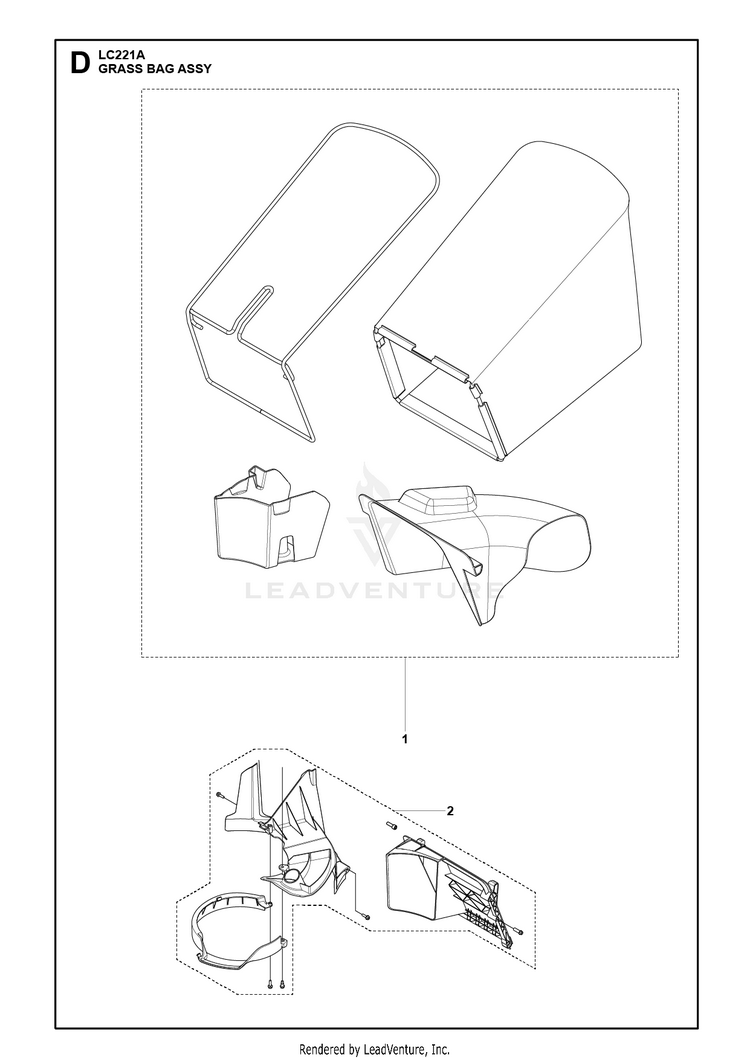 D LC221A
GRASS BAG ASSY

LEADVENTURE

1

2

Rendered by LeadVenture, Inc.