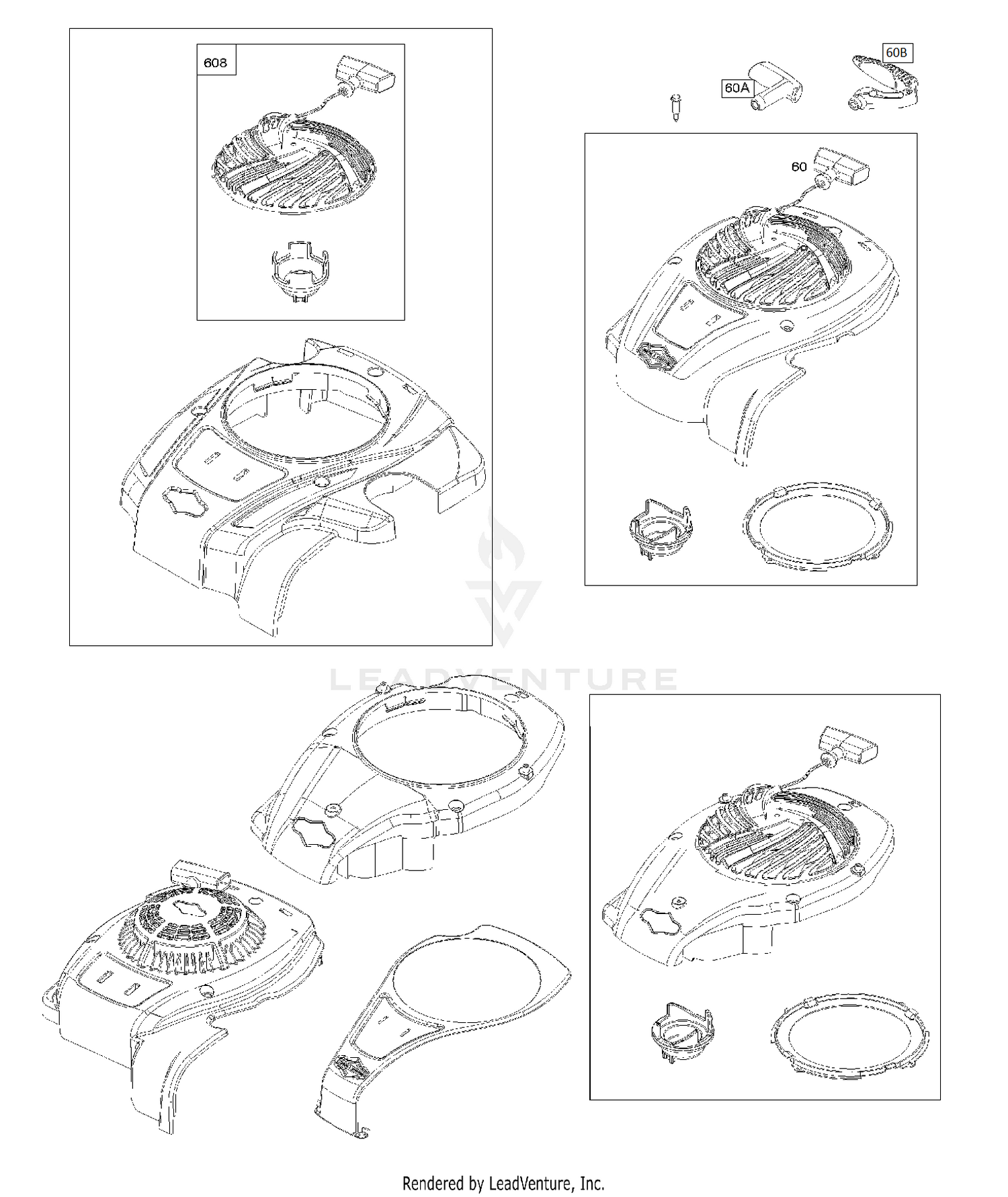 608

60A

60B

60

LEADVENTURE

Rendered by LeadVenture, Inc.