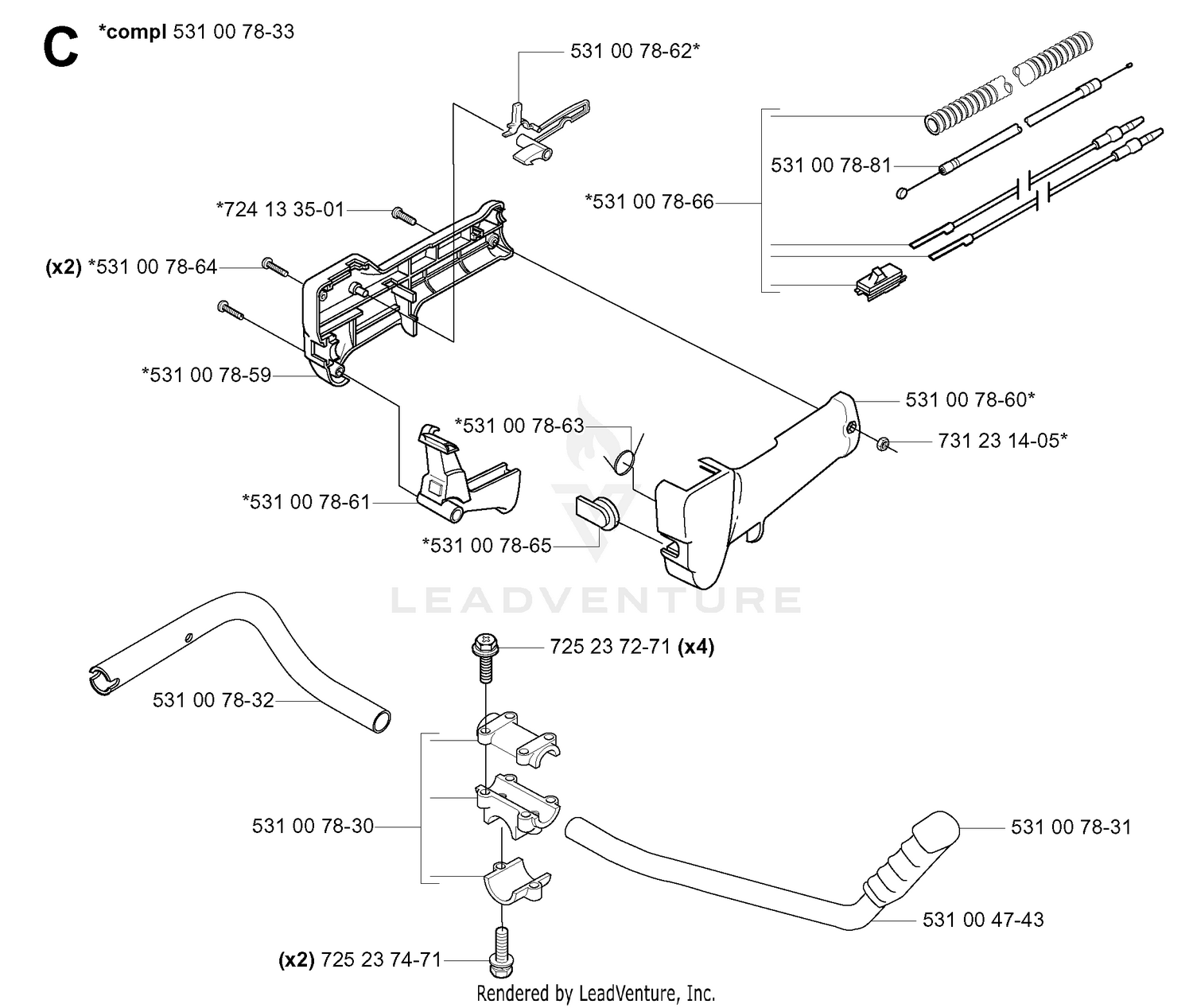 C *compl 531 00 78-33

531 00 78-62*

531 00 78-81

*531 00 78-66

*724 13 35-01

(x2) *531 00 78-64

*531 00 78-59

531 00 78-60*

*531 00 78-63

731 23 14-05*

*531 00 78-61

*531 00 78-65

LEADVENTURE

725 23 72-71 (x4)

531 00 78-32

531 00 78-30

531 00 78-31

531 00 47-43

(x2) 725 23 74-71

Rendered by LeadVenture, Inc.