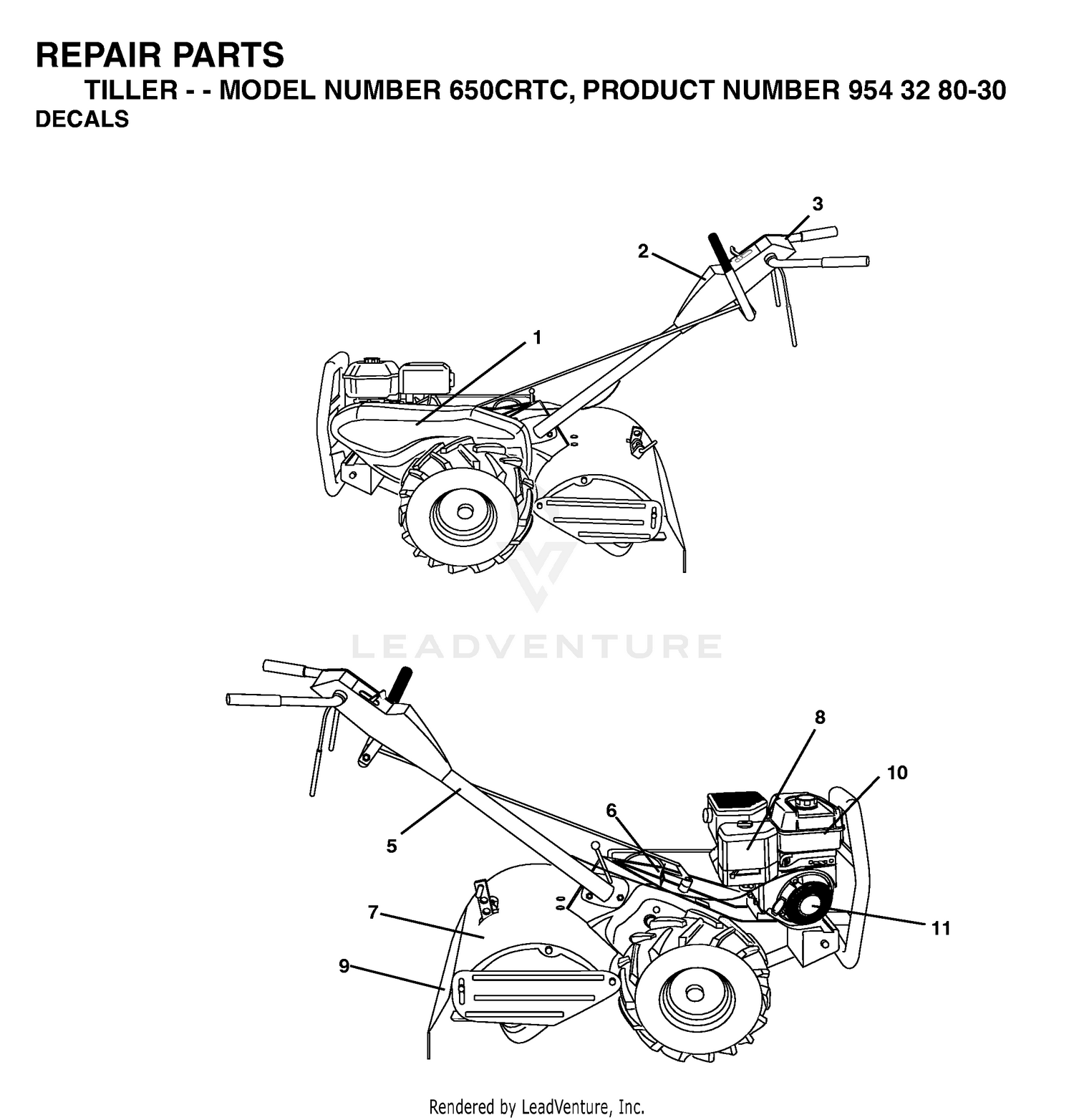 REPAIR PARTS
TILLER - - MODEL NUMBER 650CRTC, PRODUCT NUMBER 954 32 80-30
DECALS

3
2
1

LEADVENTURE

8
10
6
5
7
11
9

Rendered by LeadVenture, Inc.