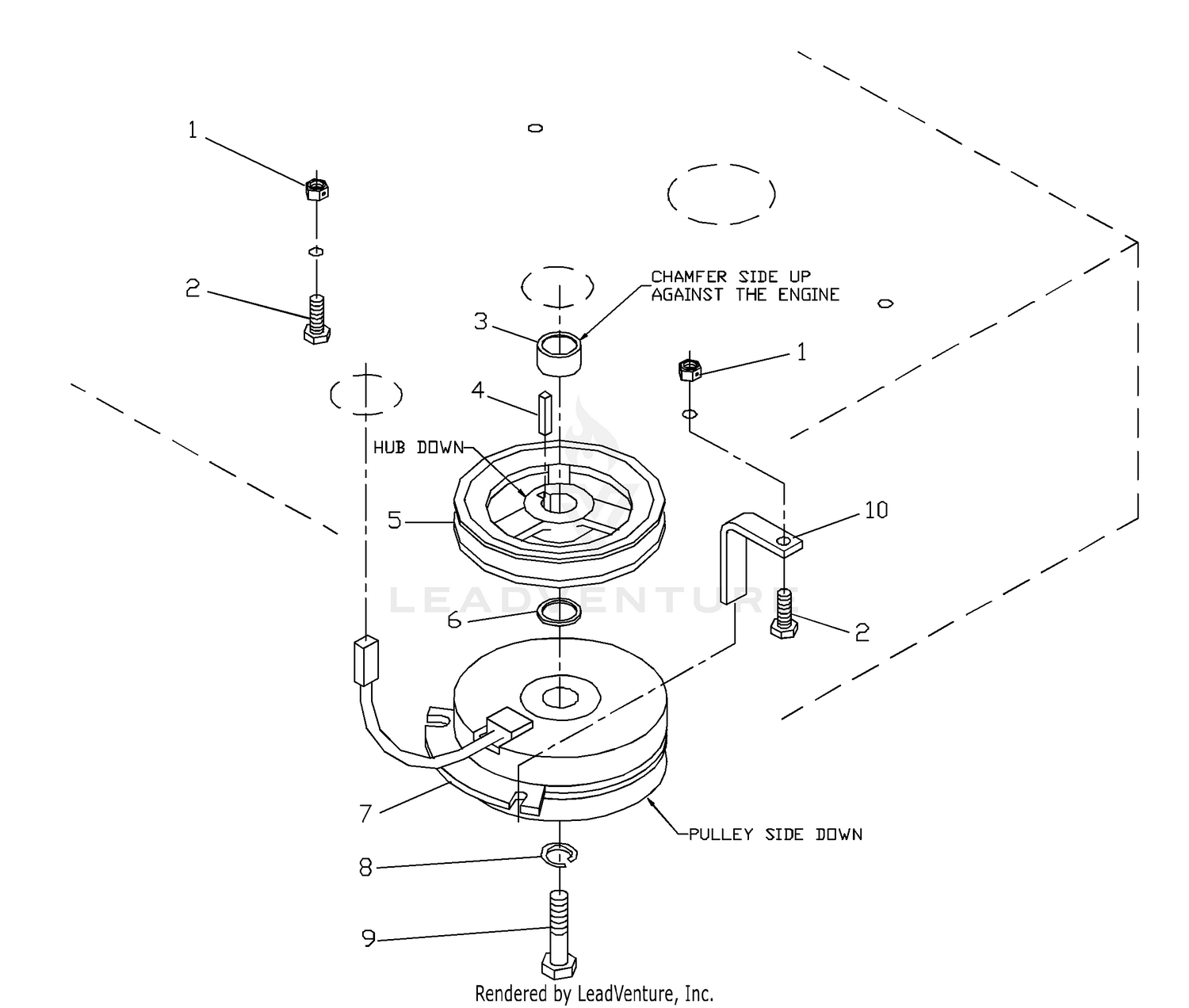 1

2

CHAMFER SIDE UP AGAINST THE ENGINE

3

1

4

HUB DOWN

5

10

LEADVENTURE

6

2

7

PULLEY SIDE DOWN

8

9

Rendered by LeadVenture, Inc.