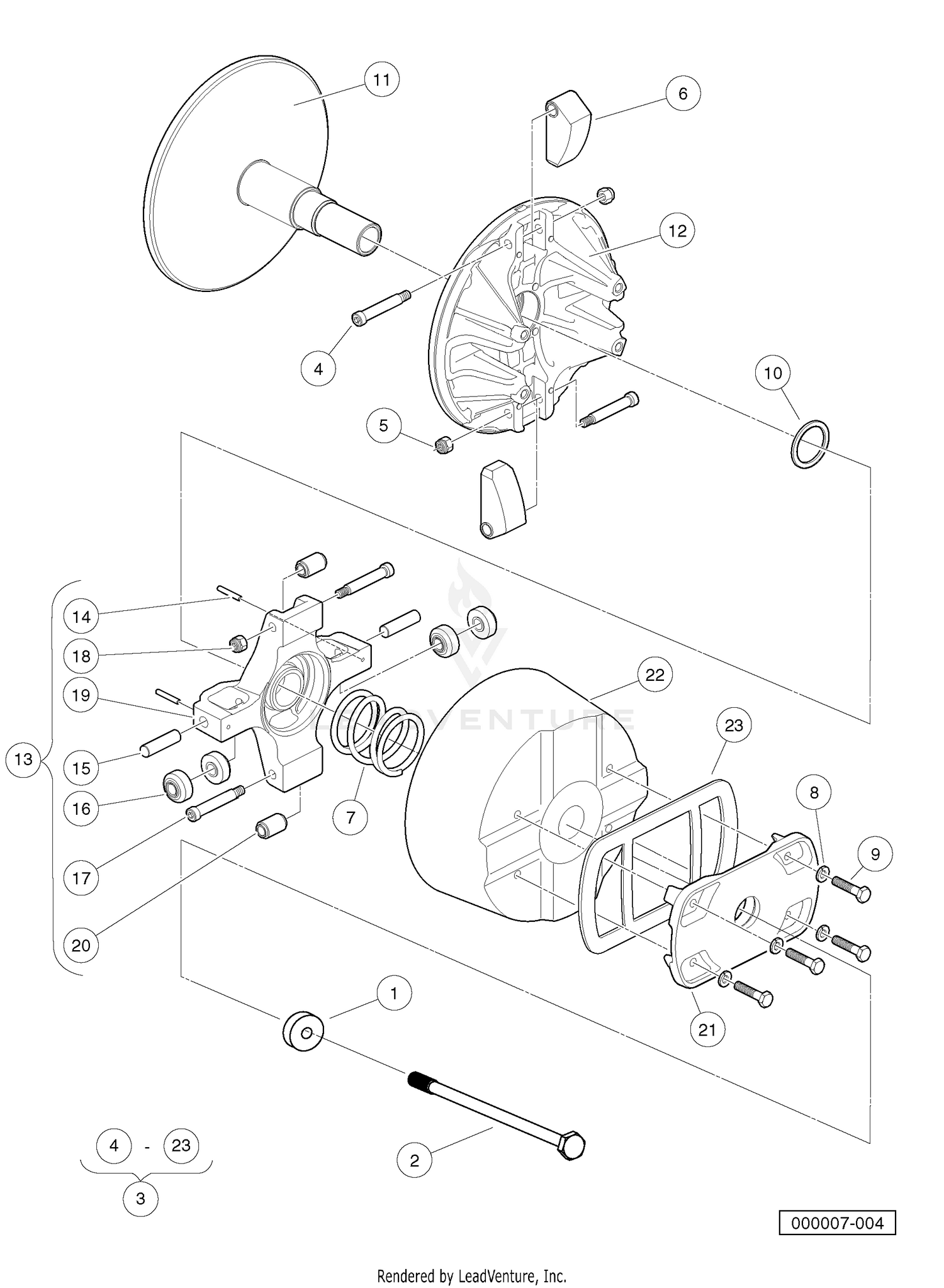 11
6
12
4
10
5
14
18
19
13
15
16
17
20
7
22
23
8
9
21
1
2
4 - 23
3
LEADVENTURE
000007-004
Rendered by LeadVenture, Inc.