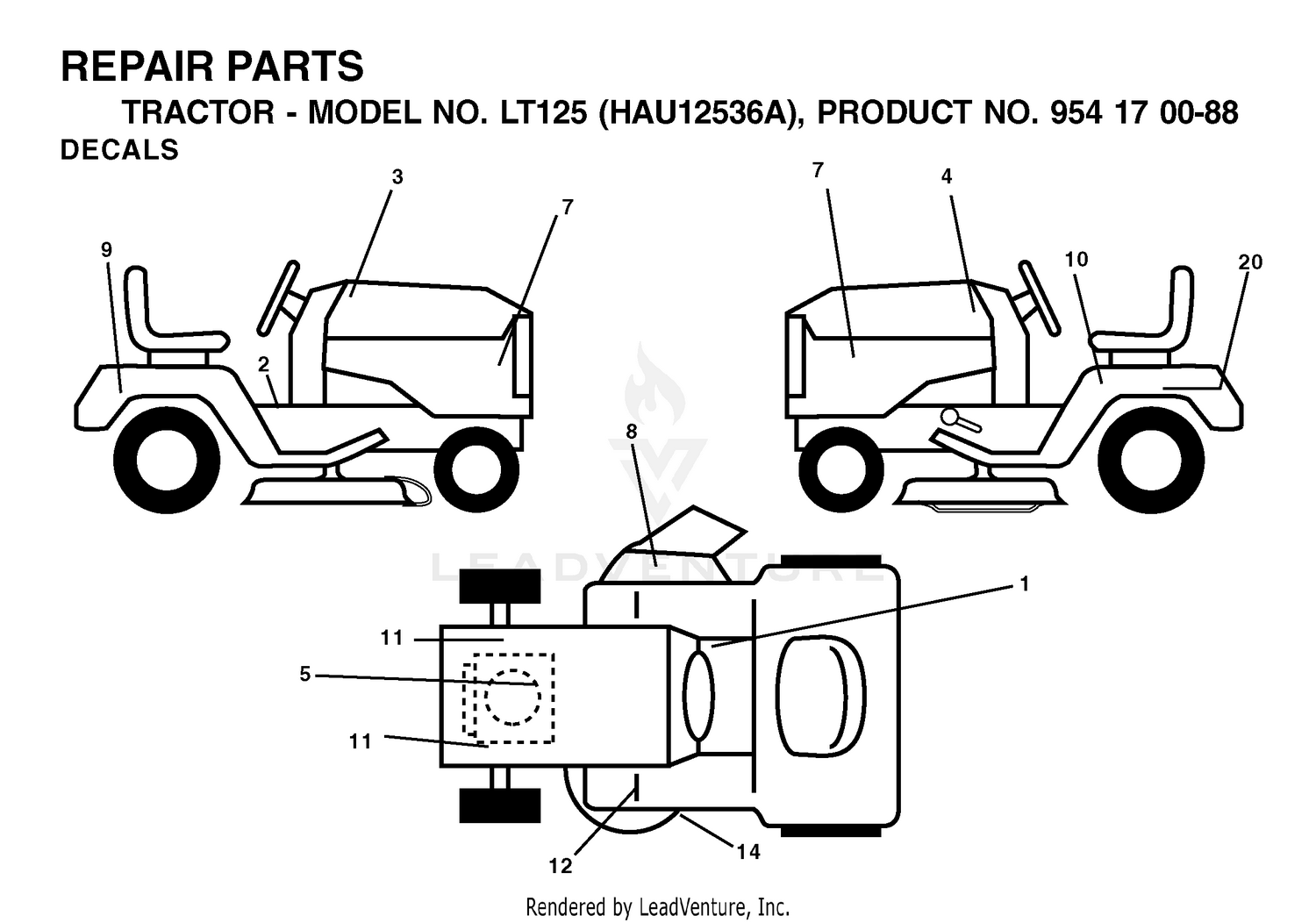 REPAIR PARTS

TRACTOR - MODEL NO. LT125 (HAU12536A), PRODUCT NO. 954 17 00-88

DECALS

3
7
9
2
7
4
10
20
8
LEADVENTURE
1
11
5
11
12
14

Rendered by LeadVenture, Inc.