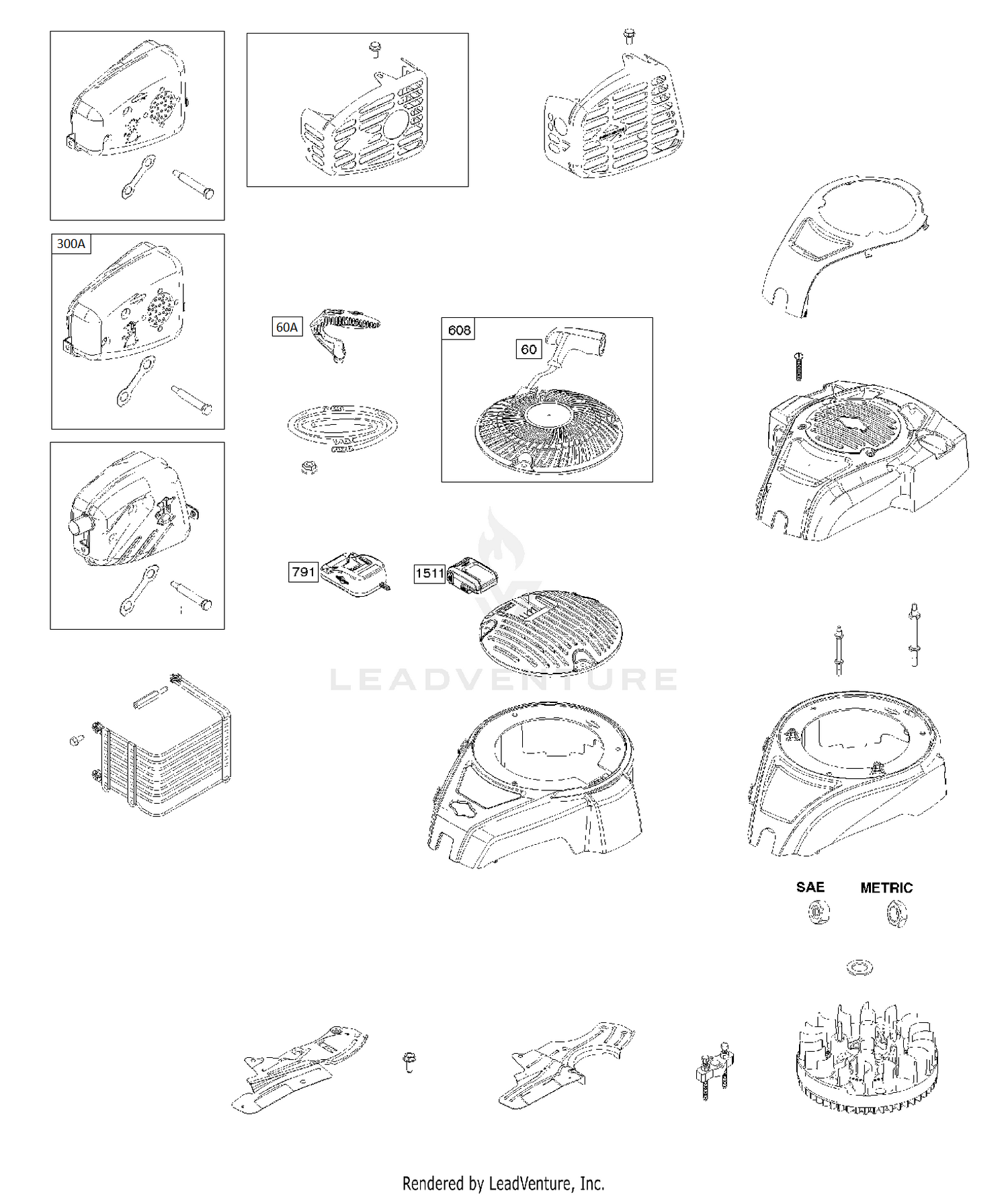 300A

60A

608

60

791

1511

LEADVENTURE

SAE

METRIC

Rendered by LeadVenture, Inc.