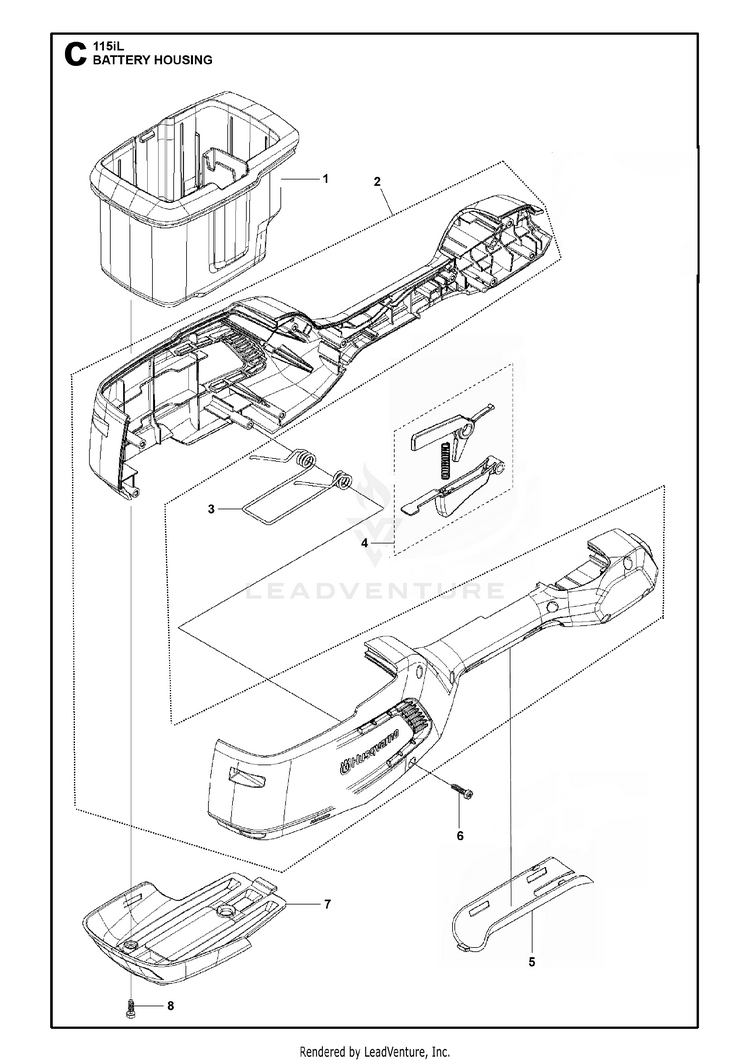 C 115iL
BATTERY HOUSING

1
2
3
4
LEADVENTURE
Husqvarna
6
7
5
8

Rendered by LeadVenture, Inc.