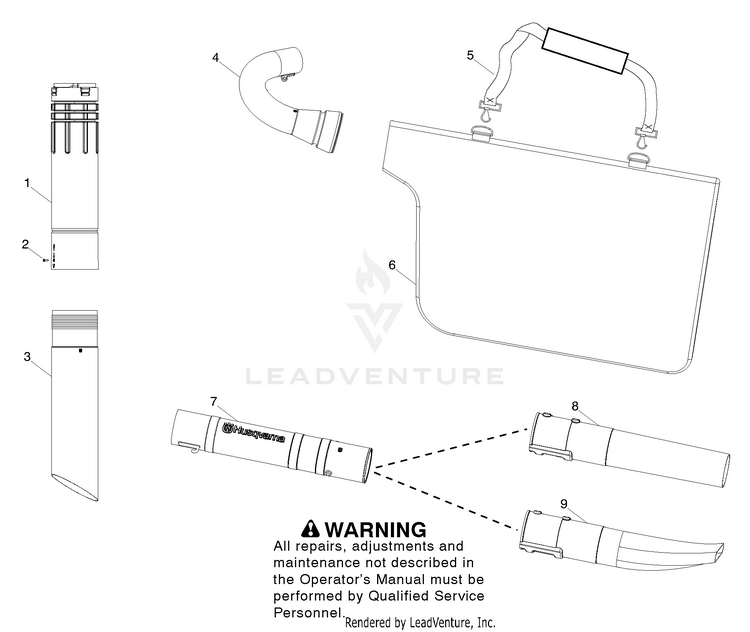 4

5

1

2

6

3

LEADVENTURE

7

Husqvarna

8

9

WARNING
All repairs, adjustments and maintenance not described in the Operator's Manual must be performed by Qualified Service Personnel.

Rendered by LeadVenture, Inc.