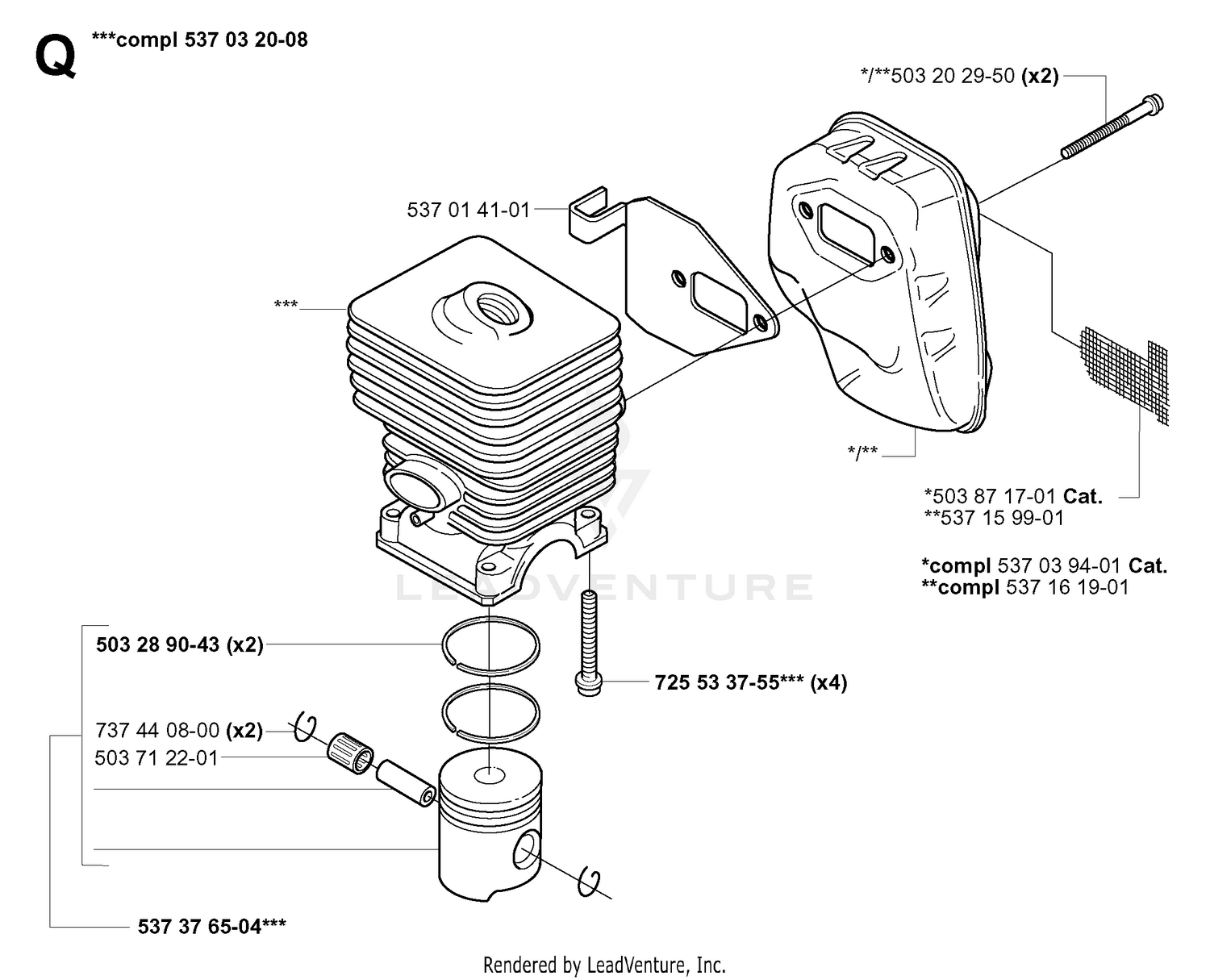 Q ***compl 537 03 20-08

*/**503 20 29-50 (x2)

537 01 41-01

***

*/**

*503 87 17-01 Cat.
**537 15 99-01

*compl 537 03 94-01 Cat.
**compl 537 16 19-01

LEADVENTURE

503 28 90-43 (x2)

725 53 37-55*** (x4)

737 44 08-00 (x2)
503 71 22-01

537 37 65-04***

Rendered by LeadVenture, Inc.