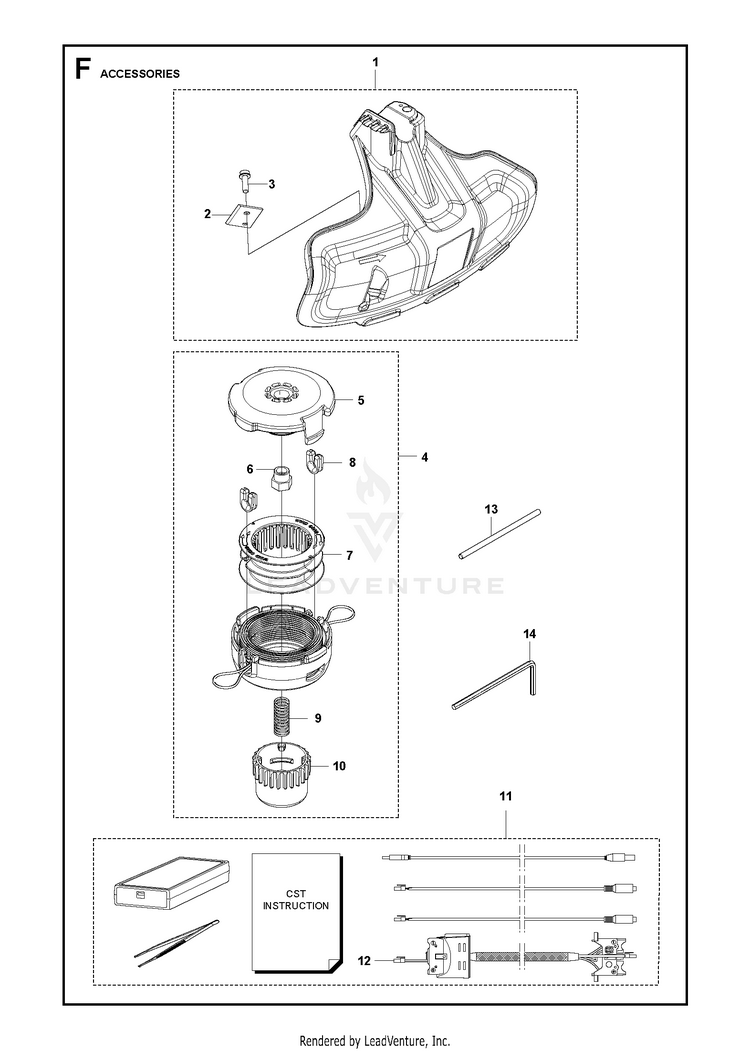 F ACCESSORIES

1

3

2

5

6

8

4

7

13

LEADVENTURE

14

9

10

11

CST INSTRUCTION

12

Rendered by LeadVenture, Inc.