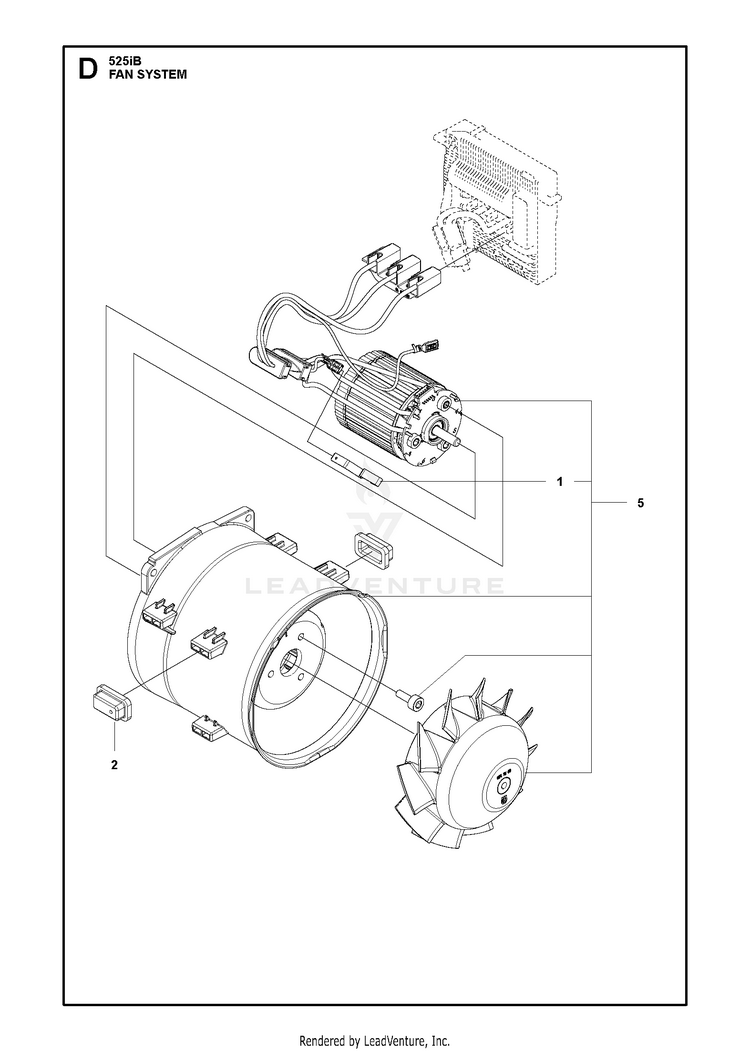 D
525iB
FAN SYSTEM

1

5

LEADVENTURE

2

Rendered by LeadVenture, Inc.