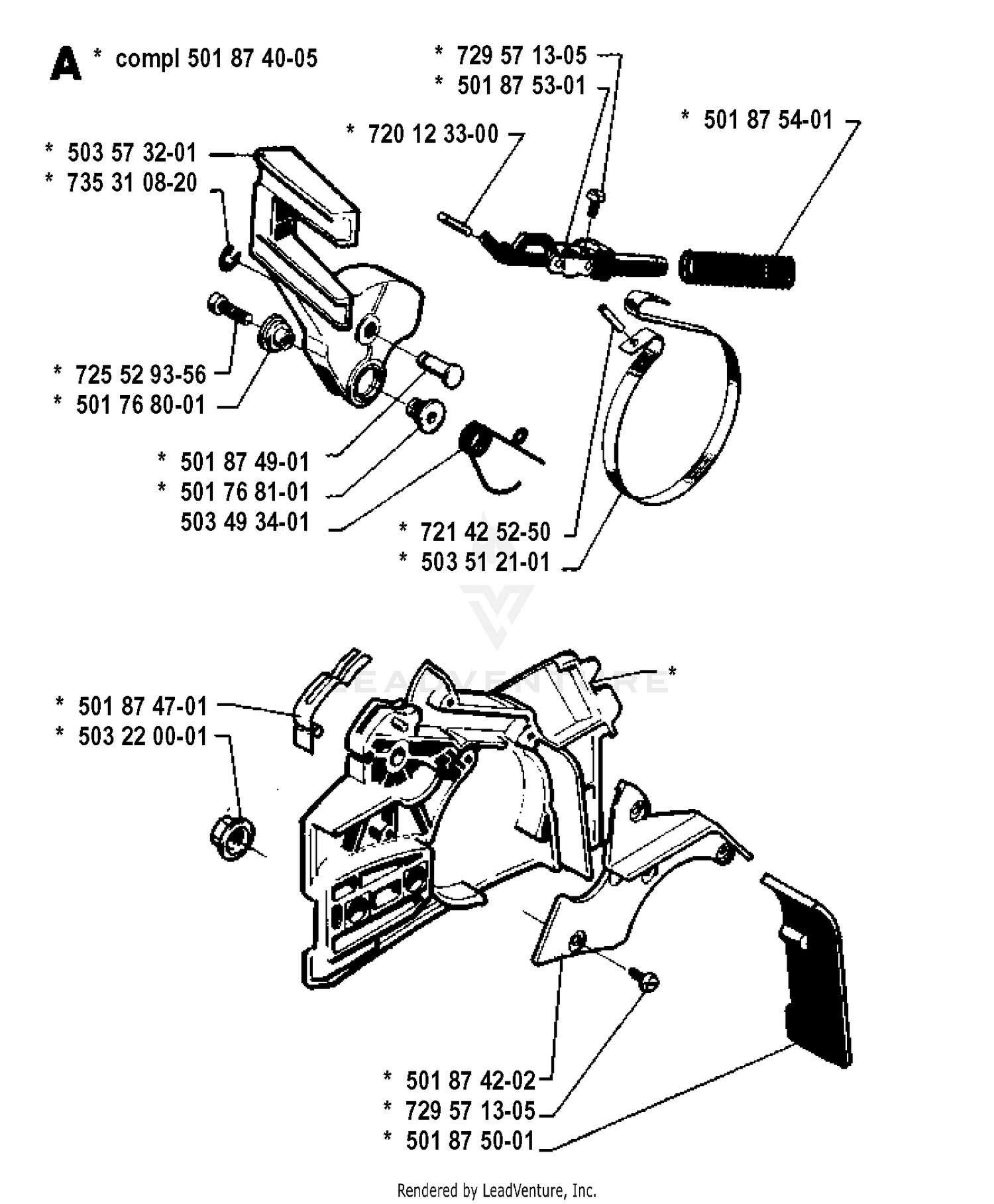 A * compl 501 87 40-05

* 729 57 13-05
* 501 87 53-01
* 720 12 33-00
* 501 87 54-01
* 503 57 32-01
* 735 31 08-20
* 725 52 93-56
* 501 76 80-01
* 501 87 49-01
* 501 76 81-01
503 49 34-01
* 721 42 52-50
* 503 51 21-01

LEADVENTURE

*
* 501 87 47-01
* 503 22 00-01
* 501 87 42-02
* 729 57 13-05
* 501 87 50-01

Rendered by LeadVenture, Inc.