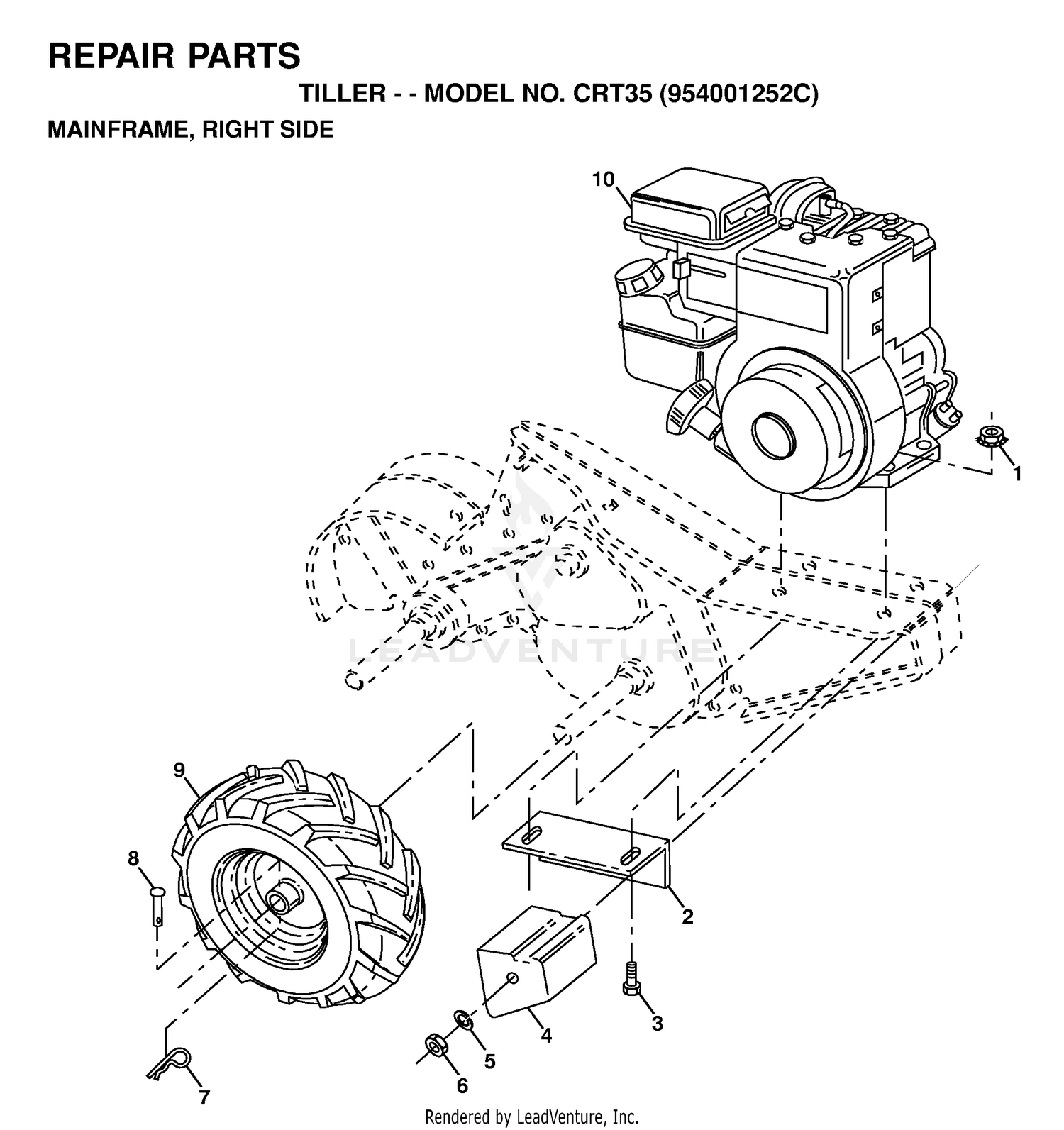 REPAIR PARTS

TILLER - - MODEL NO. CRT35 (954001252C)

MAINFRAME, RIGHT SIDE

10

1

LEADVENTURE

9

8

2

3

4

5

6

7

Rendered by LeadVenture, Inc.