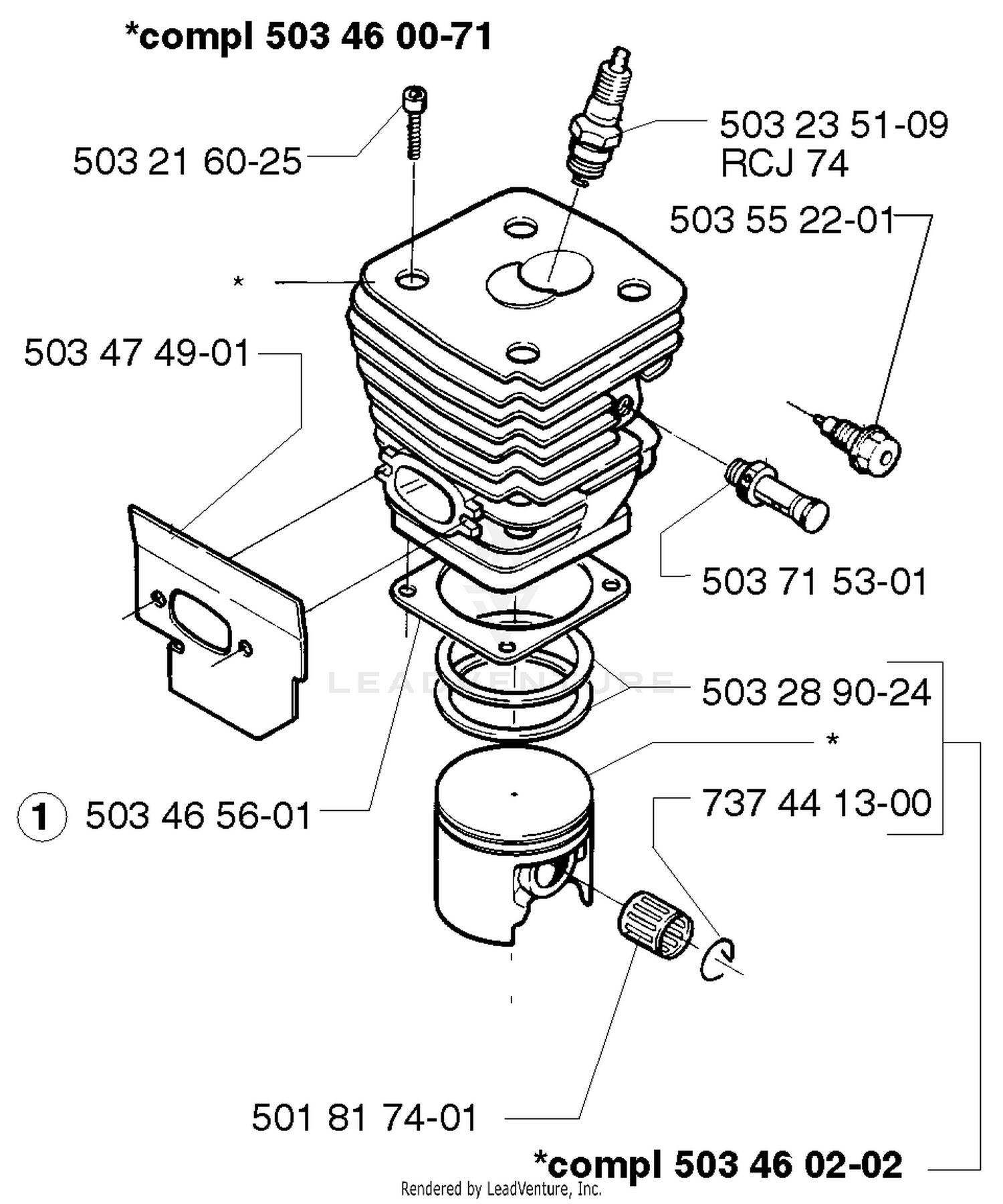 *compl 503 46 00-71

503 21 60-25

503 23 51-09
RCJ 74

503 55 22-01

*

503 47 49-01

503 71 53-01

LEADVENTURE

503 28 90-24

*

1 503 46 56-01

737 44 13-00

501 81 74-01

*compl 503 46 02-02

Rendered by LeadVenture, Inc.