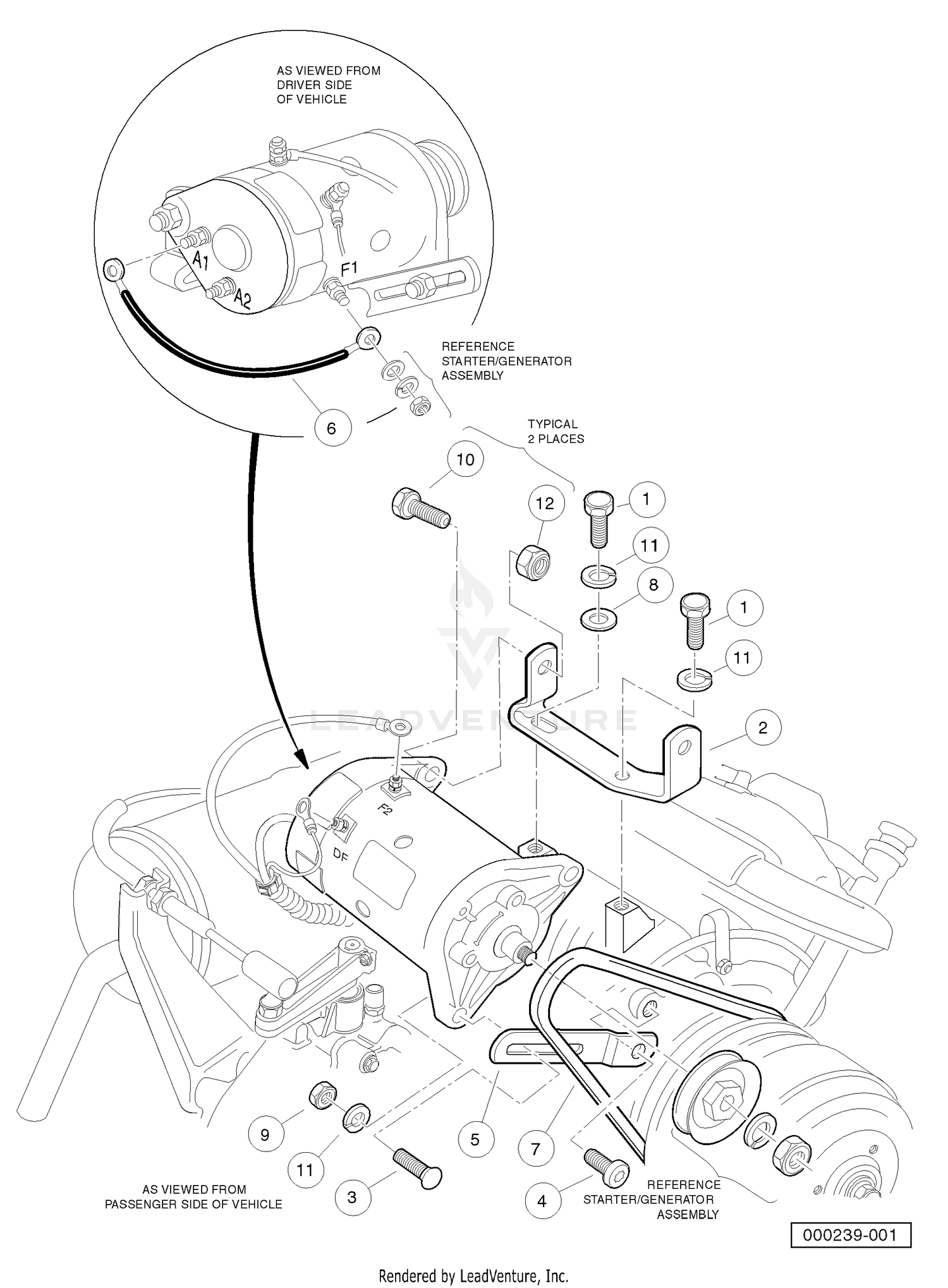 AS VIEWED FROM DRIVER SIDE OF VEHICLE

A1

A2

F1

REFERENCE STARTER/GENERATOR ASSEMBLY

6

TYPICAL 2 PLACES

10

12

1

11

8

1

11

LEADVENTURE

2

F2

DF

9

11

3

5

7

4

AS VIEWED FROM PASSENGER SIDE OF VEHICLE

REFERENCE STARTER/GENERATOR ASSEMBLY

000239-001

Rendered by LeadVenture, Inc.