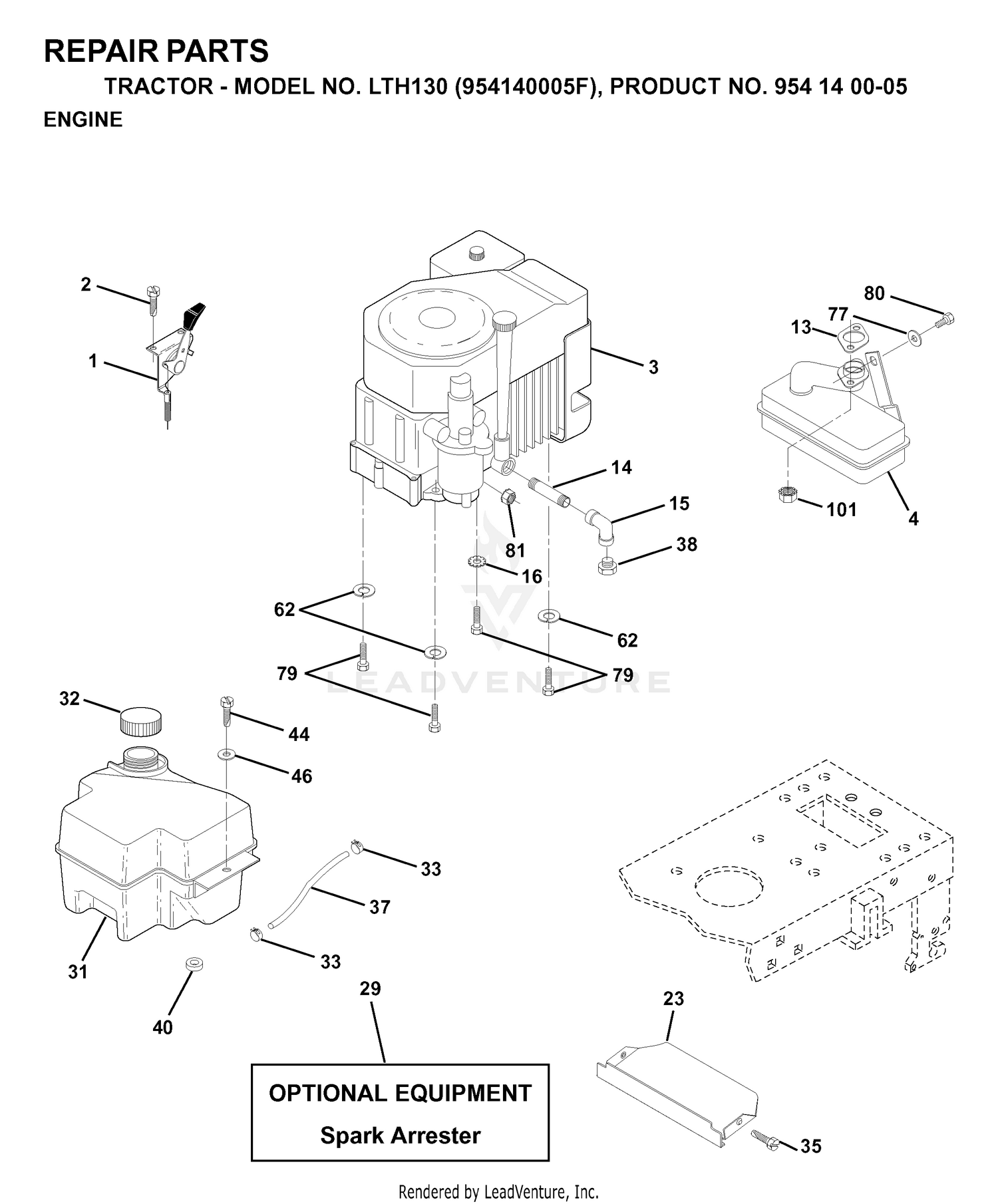 REPAIR PARTS
TRACTOR - MODEL NO. LTH130 (954140005F), PRODUCT NO. 954 14 00-05
ENGINE

2
1
3
80
77
13
4
101
14
15
81
38
16
62
62
79
79
LEADVENTURE
32
44
46
33
37
33
31
40
29
23
35

OPTIONAL EQUIPMENT
Spark Arrester

Rendered by LeadVenture, Inc.