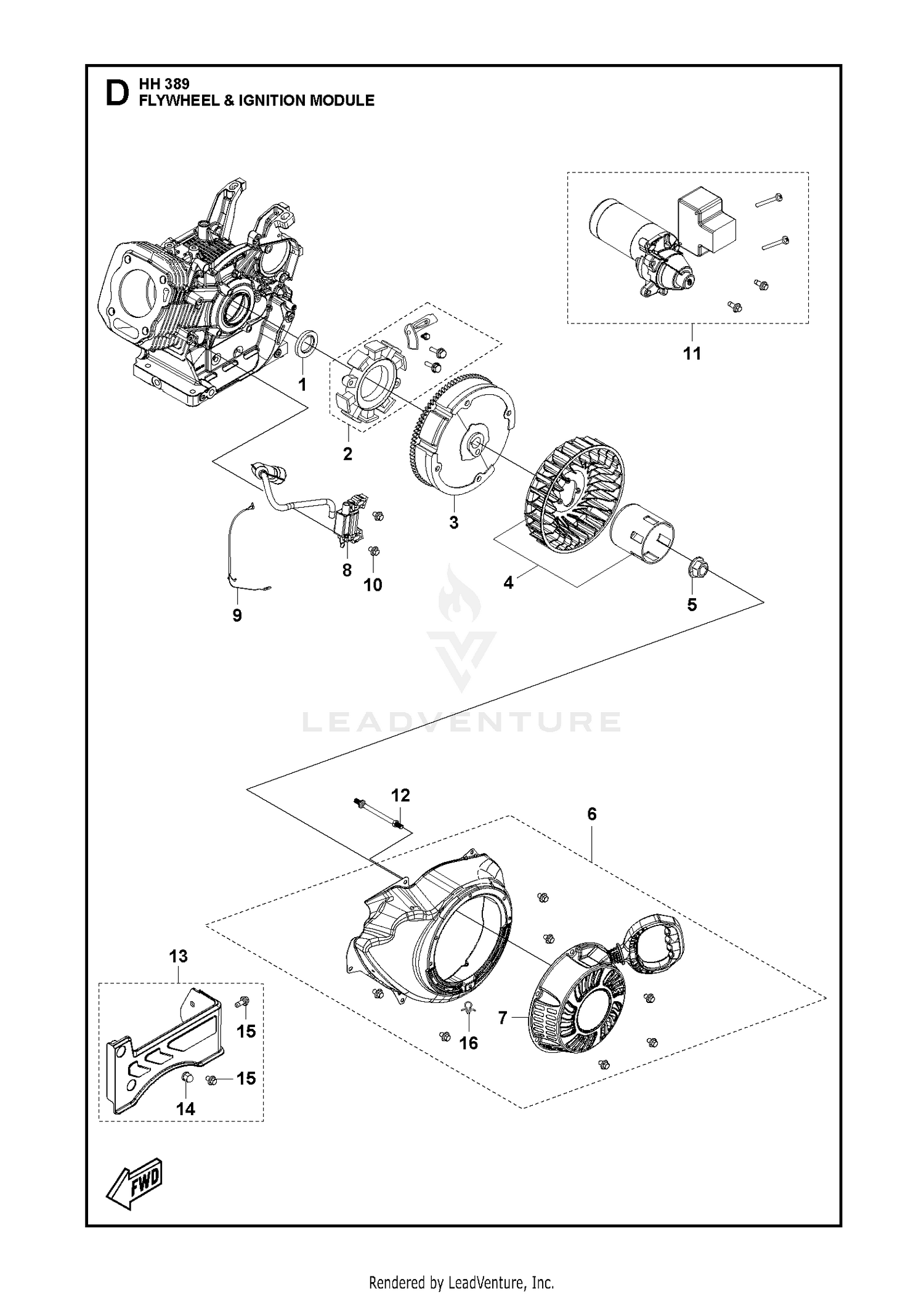 D HH 389
FLYWHEEL & IGNITION MODULE

11

1

2

3

4

5

8

10

9

LEADVENTURE

12

6

13

15

15

14

16

7

FWD

Rendered by LeadVenture, Inc.