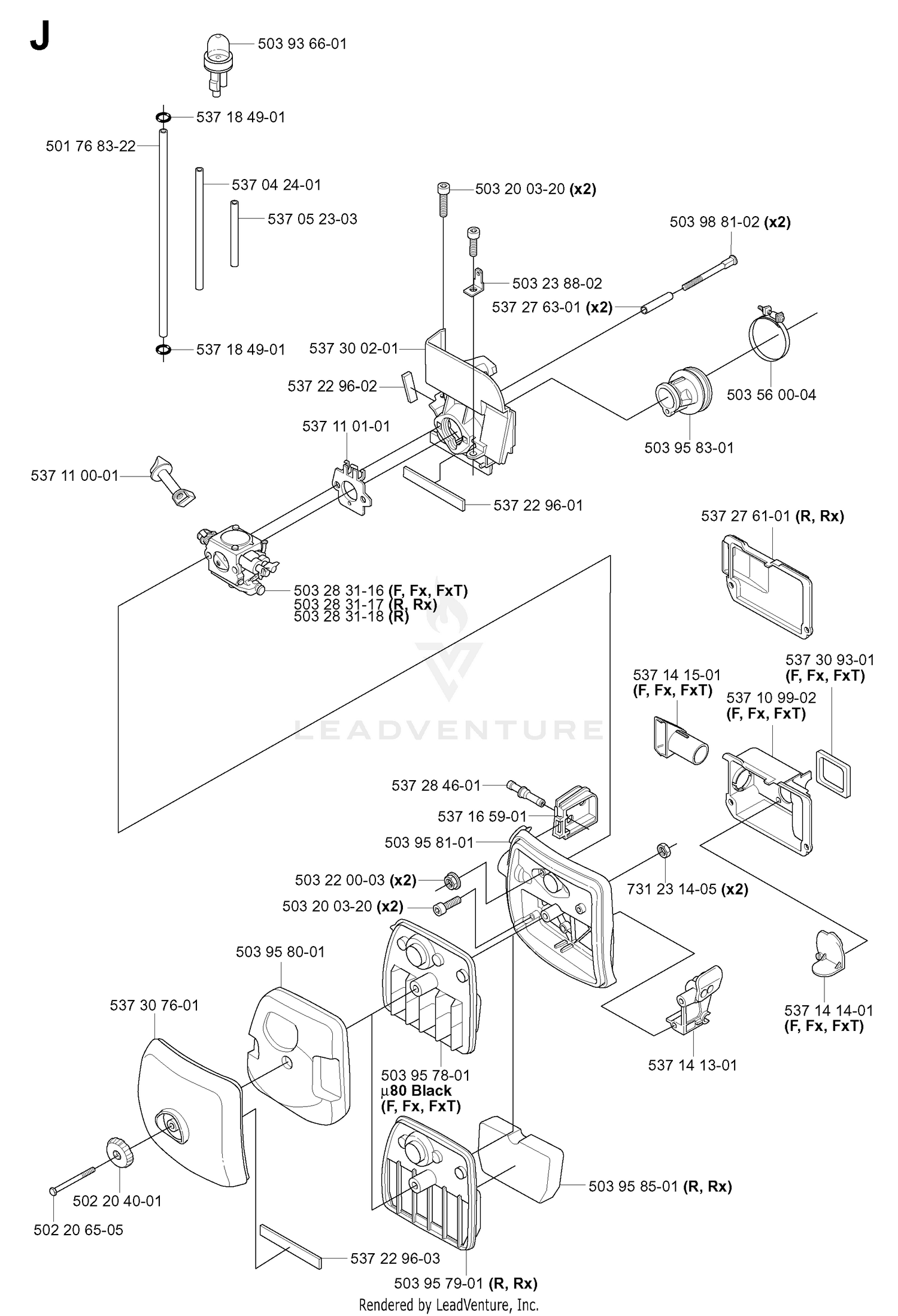 J

503 93 66-01

537 18 49-01

501 76 83-22

537 04 24-01

537 05 23-03

503 20 03-20 (x2)

503 98 81-02 (x2)

503 23 88-02

537 27 63-01 (x2)

537 18 49-01

537 30 02-01

537 22 96-02

503 56 00-04

537 11 01-01

503 95 83-01

537 11 00-01

537 22 96-01

537 27 61-01 (R, Rx)

503 28 31-16 (F, Fx, FxT)
503 28 31-17 (R, Rx)
503 28 31-18 (R)

LEADVENTURE

537 30 93-01
(F, Fx, FxT)

537 14 15-01
(F, Fx, FxT)

537 10 99-02
(F, Fx, FxT)

537 28 46-01

537 16 59-01

503 95 81-01

503 22 00-03 (x2)

731 23 14-05 (x2)

503 20 03-20 (x2)

503 95 80-01

537 30 76-01

537 14 14-01
(F, Fx, FxT)

537 14 13-01

503 95 78-01
µ80 Black
(F, Fx, FxT)

503 95 85-01 (R, Rx)

502 20 40-01

502 20 65-05

537 22 96-03

503 95 79-01 (R, Rx)

Rendered by LeadVenture, Inc.