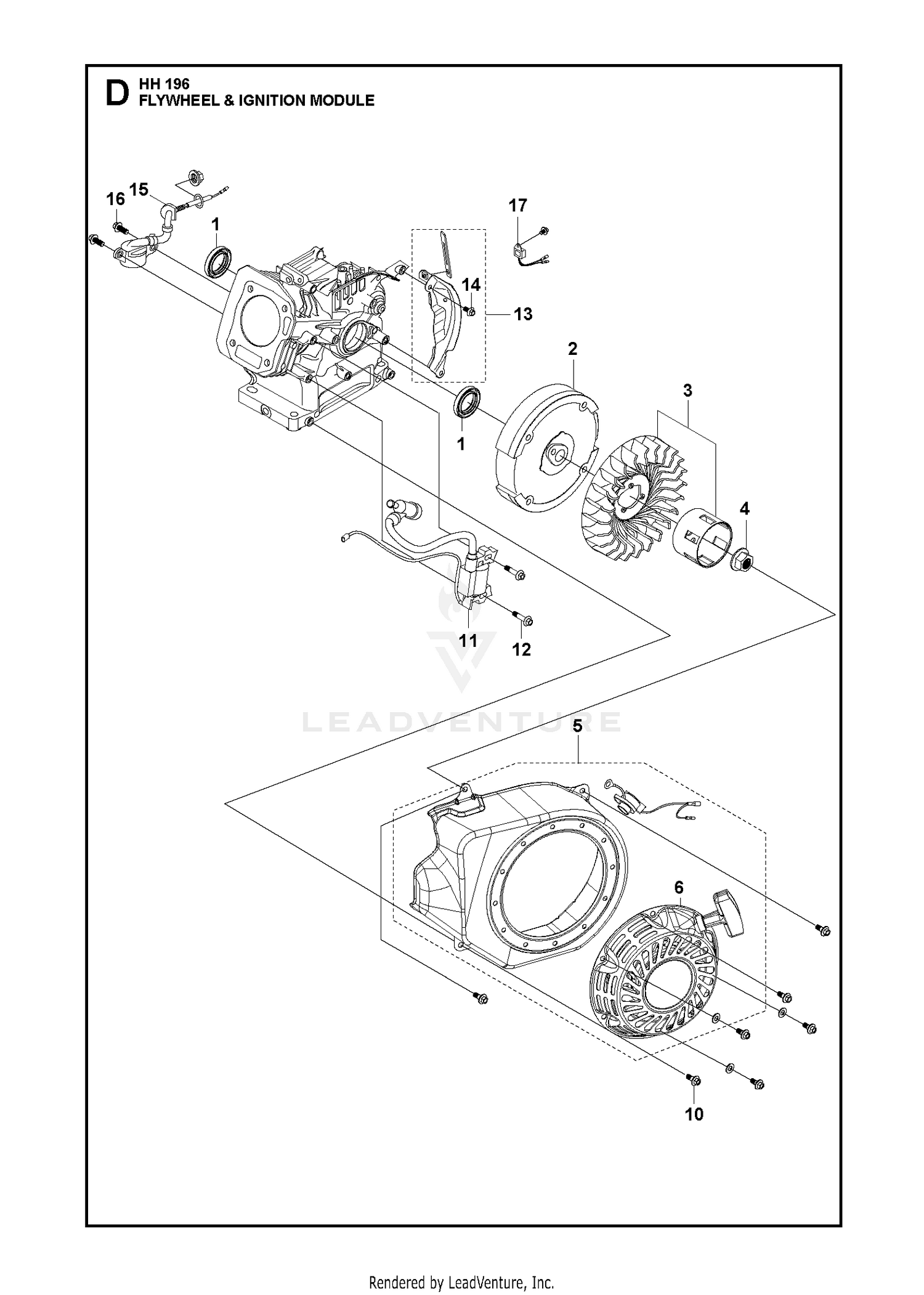 D HH 196
FLYWHEEL & IGNITION MODULE

16
15
1
17
14
13
2
3
1
4
11
12
LEADVENTURE
5
6
10

Rendered by LeadVenture, Inc.