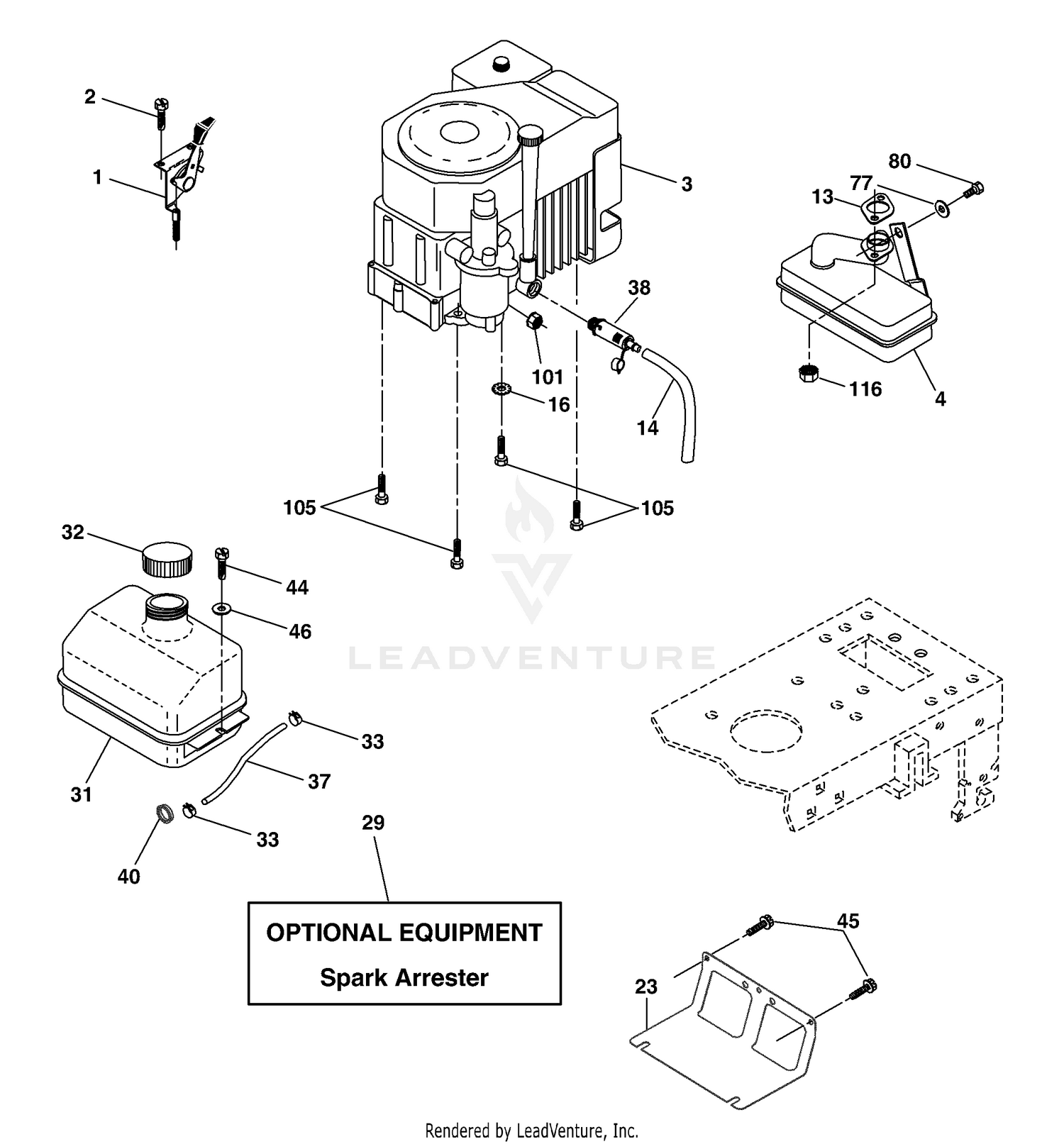 2

1

3

80

77

13

38

101

16

14

116

4

105

105

32

44

46

LEADVENTURE

33

37

31

33

40

29

OPTIONAL EQUIPMENT
Spark Arrester

45

23

Rendered by LeadVenture, Inc.