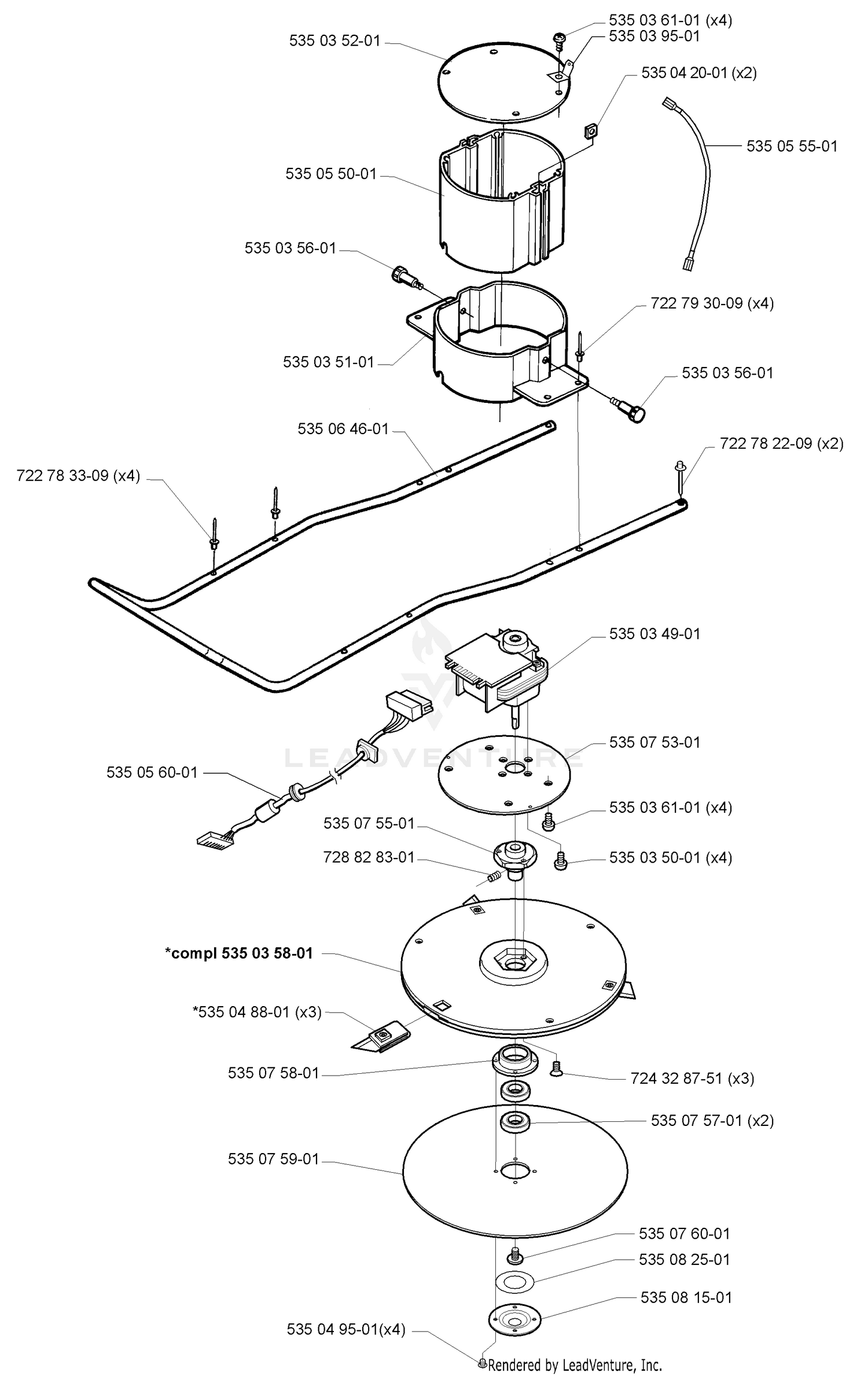 535 03 61-01 (x4)
535 03 95-01
535 03 52-01
535 04 20-01 (x2)
535 05 55-01
535 05 50-01
535 03 56-01
722 79 30-09 (x4)
535 03 51-01
535 03 56-01
535 06 46-01
722 78 22-09 (x2)
722 78 33-09 (x4)
535 03 49-01
LEADVENTURE
535 07 53-01
535 05 60-01
535 03 61-01 (x4)
535 07 55-01
728 82 83-01
535 03 50-01 (x4)
*compl 535 03 58-01
*535 04 88-01 (x3)
535 07 58-01
724 32 87-51 (x3)
535 07 57-01 (x2)
535 07 59-01
535 07 60-01
535 08 25-01
535 08 15-01
535 04 95-01(x4)
Rendered by LeadVenture, Inc.