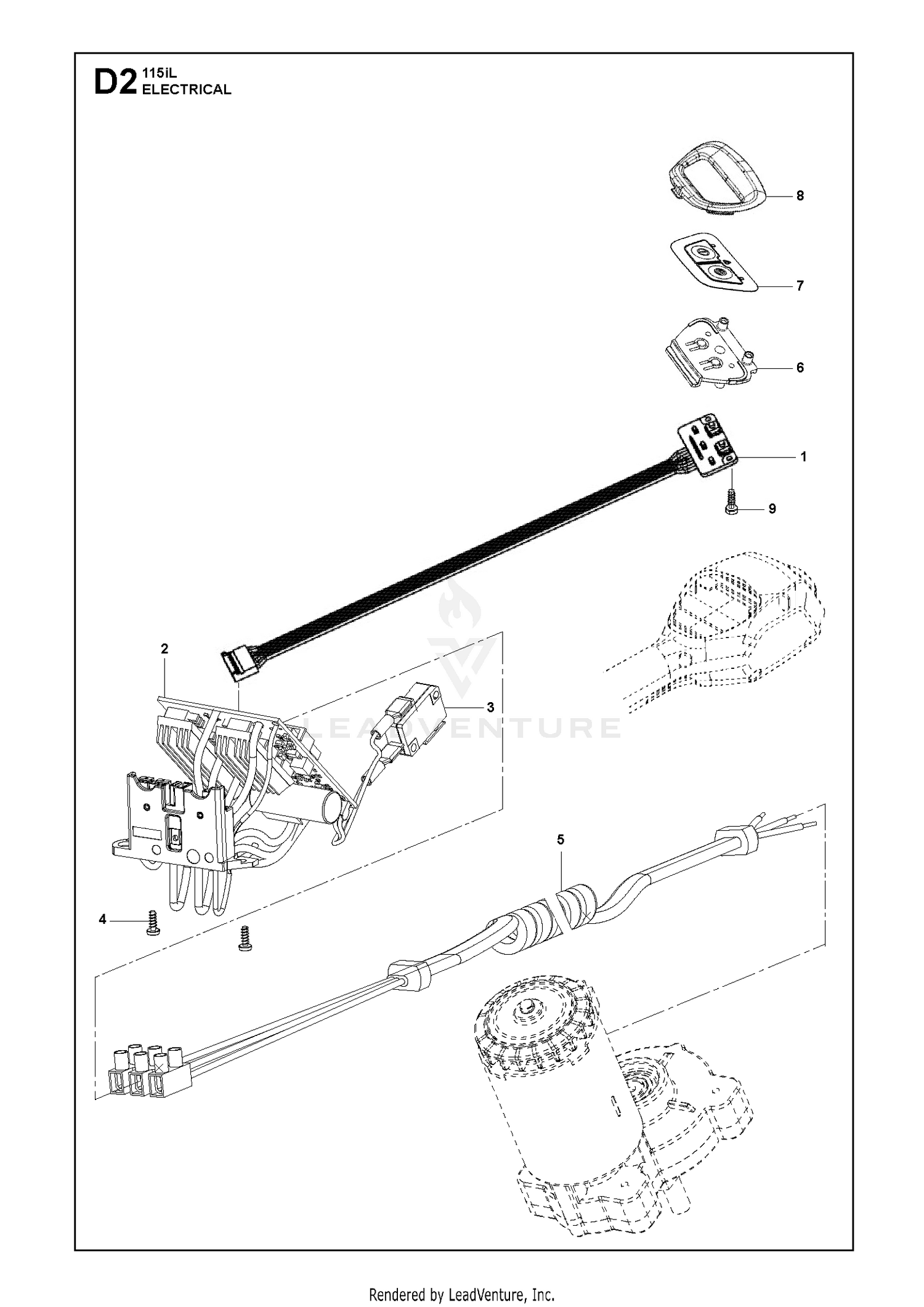 D2 115iL
ELECTRICAL

8

7

6

1

9

2

3

LEADVENTURE

5

4

Rendered by LeadVenture, Inc.