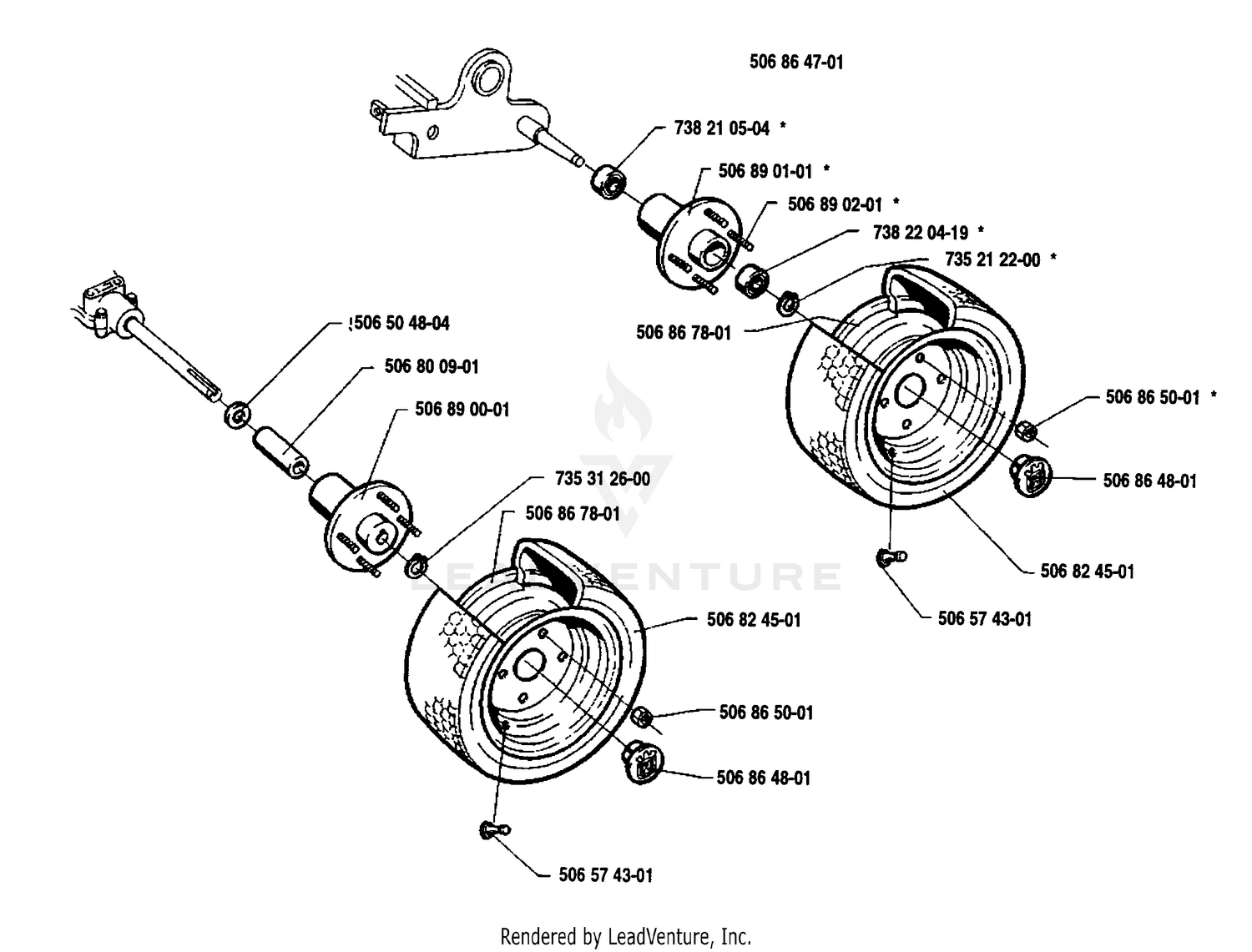 506 86 47-01

738 21 05-04 *

506 89 01-01 *

506 89 02-01 *

738 22 04-19 *

735 21 22-00 *

506 86 78-01

506 86 50-01 *

506 86 48-01

506 82 45-01

506 57 43-01

506 50 48-04

506 80 09-01

506 89 00-01

735 31 26-00

506 86 78-01

506 82 45-01

506 86 50-01

506 86 48-01

506 57 43-01

LEADVENTURE

Rendered by LeadVenture, Inc.