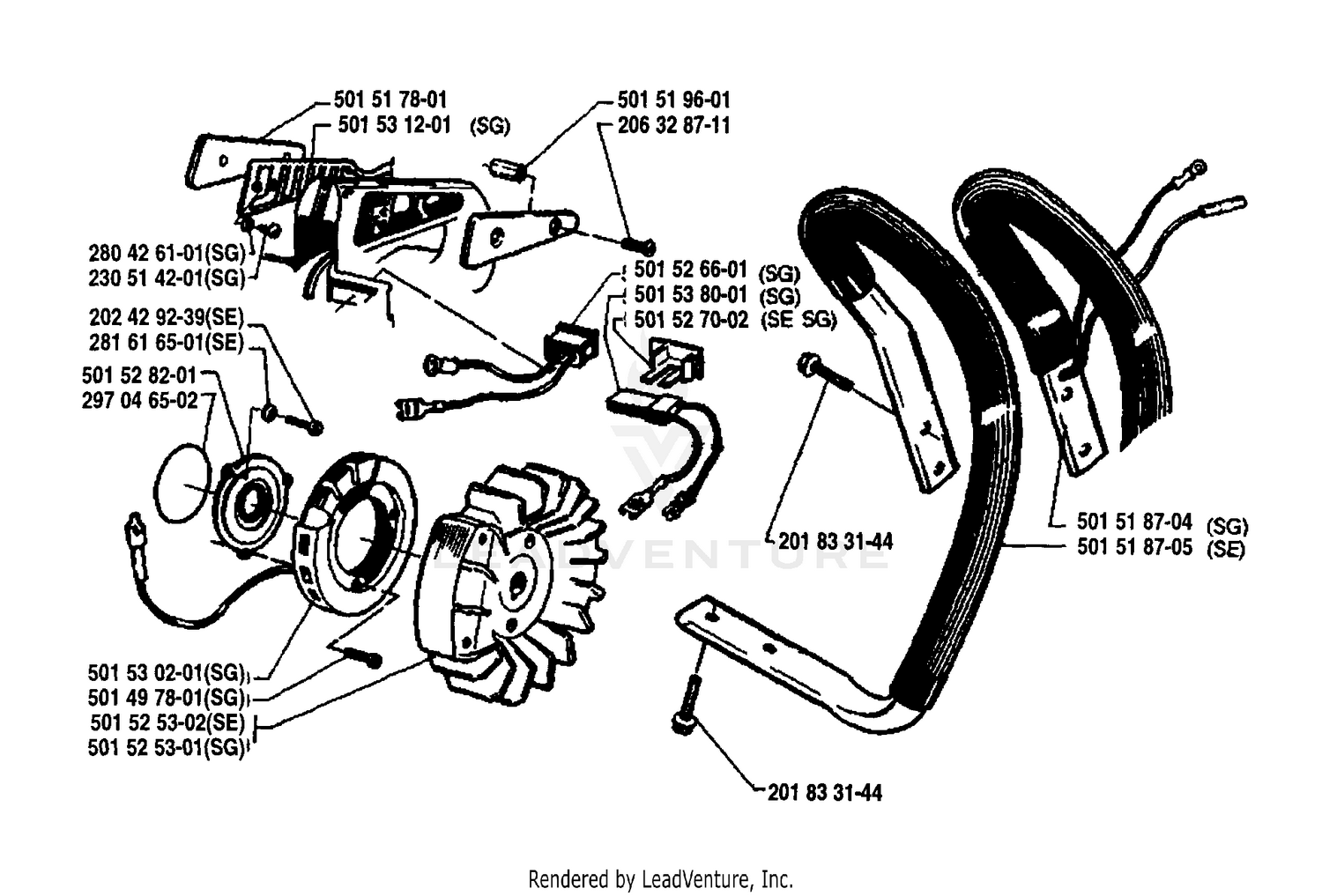 501 51 78-01
501 53 12-01 (SG)
501 51 96-01
206 32 87-11
280 42 61-01(SG)
230 51 42-01(SG)
501 52 66-01 (SG)
501 53 80-01 (SG)
501 52 70-02 (SE SG)
202 42 92-39(SE)
281 61 65-01(SE)
501 52 82-01
297 04 65-02
201 83 31-44
501 51 87-04 (SG)
501 51 87-05 (SE)
LEADVENTURE
501 53 02-01(SG)
501 49 78-01(SG)
501 52 53-02(SE)
501 52 53-01(SG)
201 83 31-44

Rendered by LeadVenture, Inc.