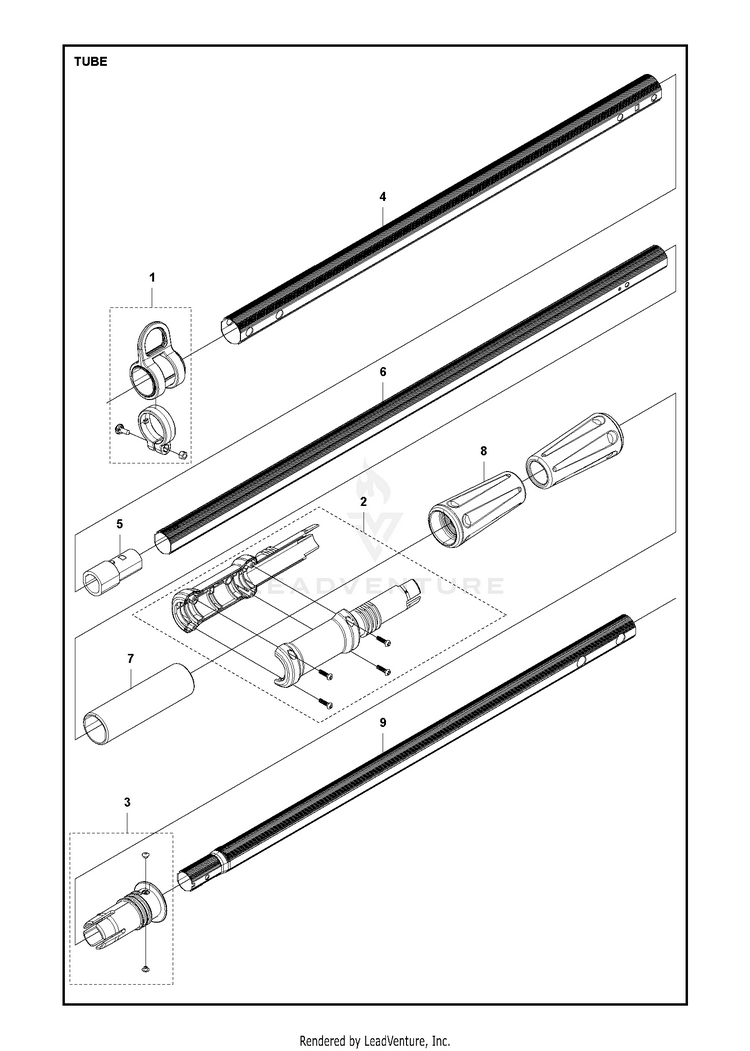 TUBE

4

1

6

8

2

5

LEADVENTURE

7

9

3

Rendered by LeadVenture, Inc.