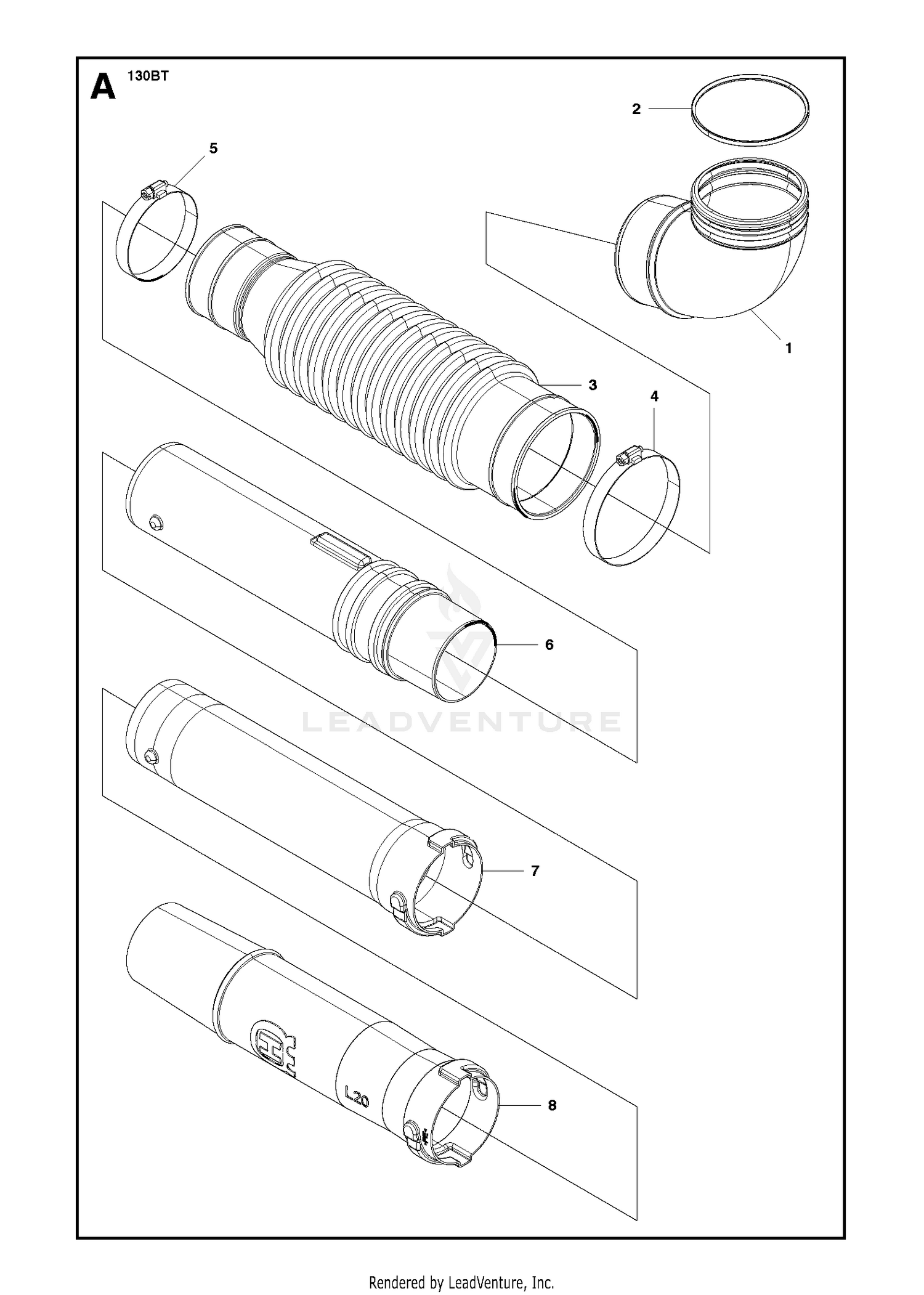 A 130BT

2

5

1

3

4

6

LEADVENTURE

7

L20

8

Rendered by LeadVenture, Inc.