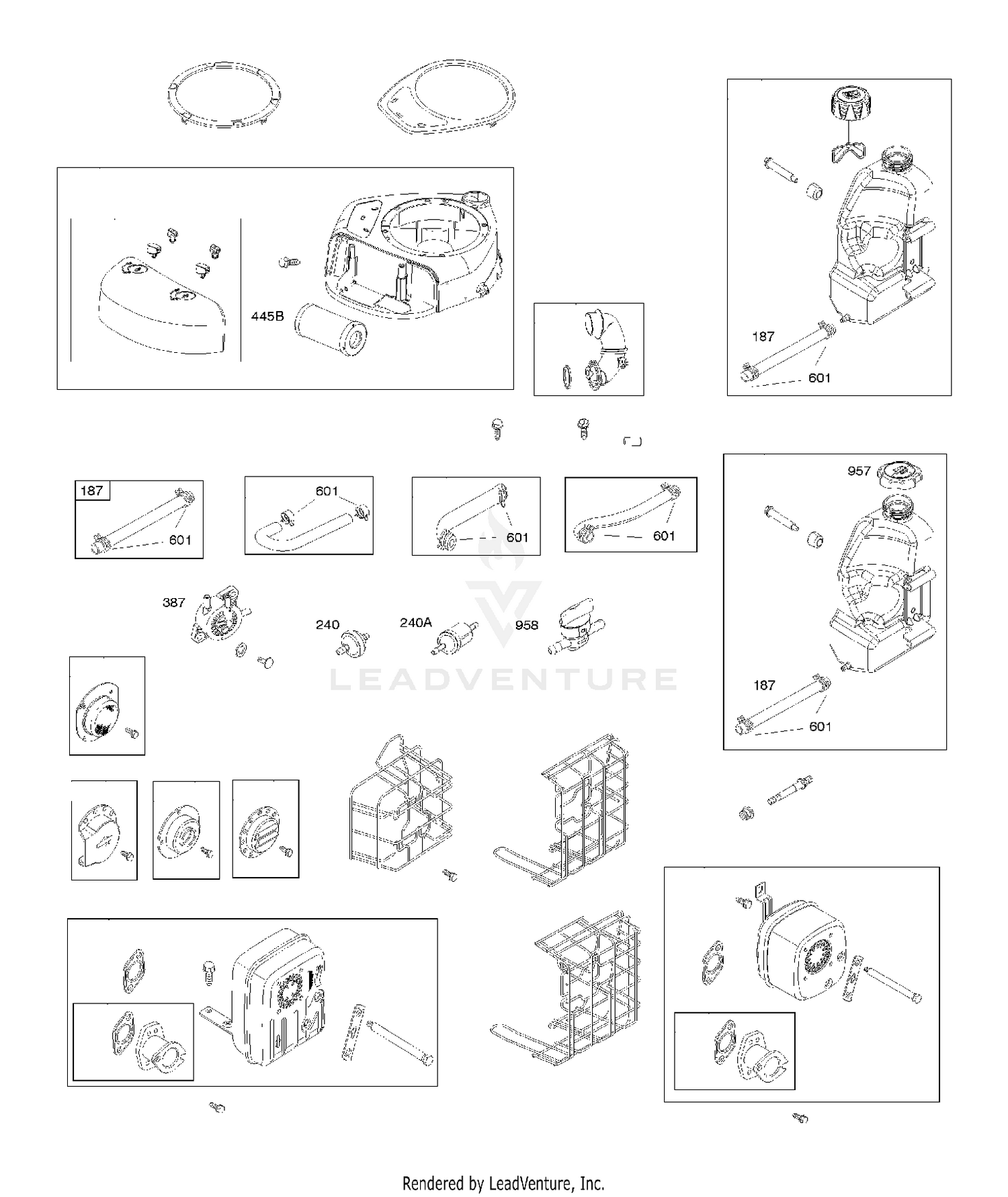 445B

187

601

187

601

601

601

601

957

387

240

240A

958

LEADVENTURE

187

601

Rendered by LeadVenture, Inc.