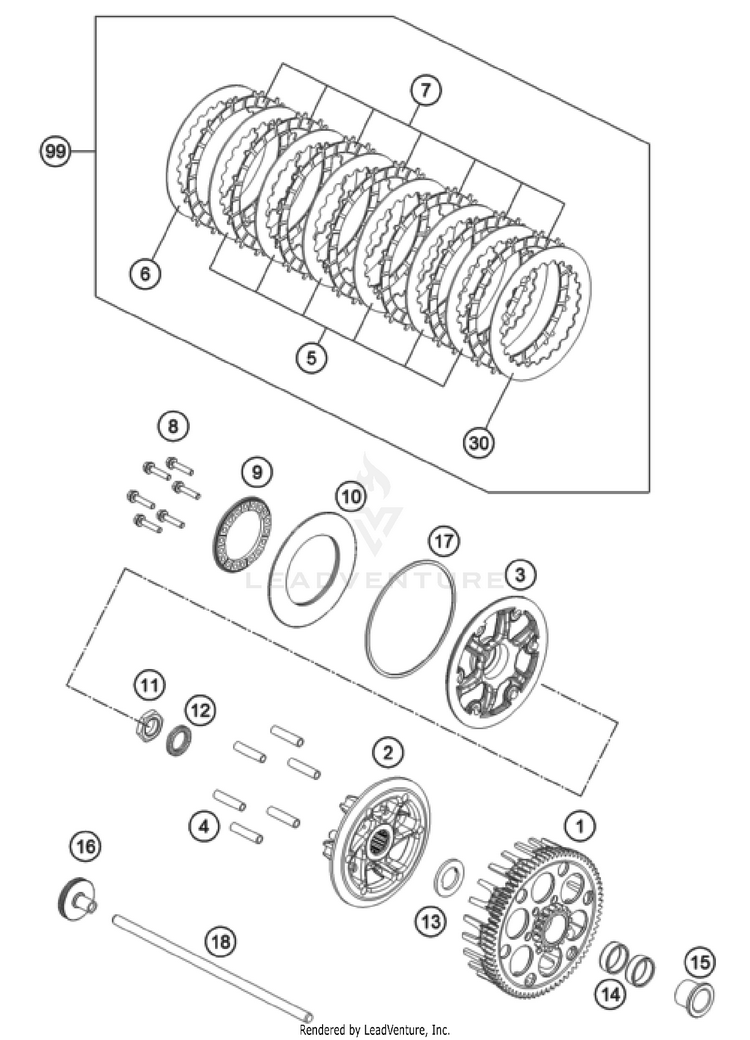 99
7
6
5
30
8
9
10
17
3
LEADVENTURE
11
12
2
4
1
16
13
18
14
15
Rendered by LeadVenture, Inc.