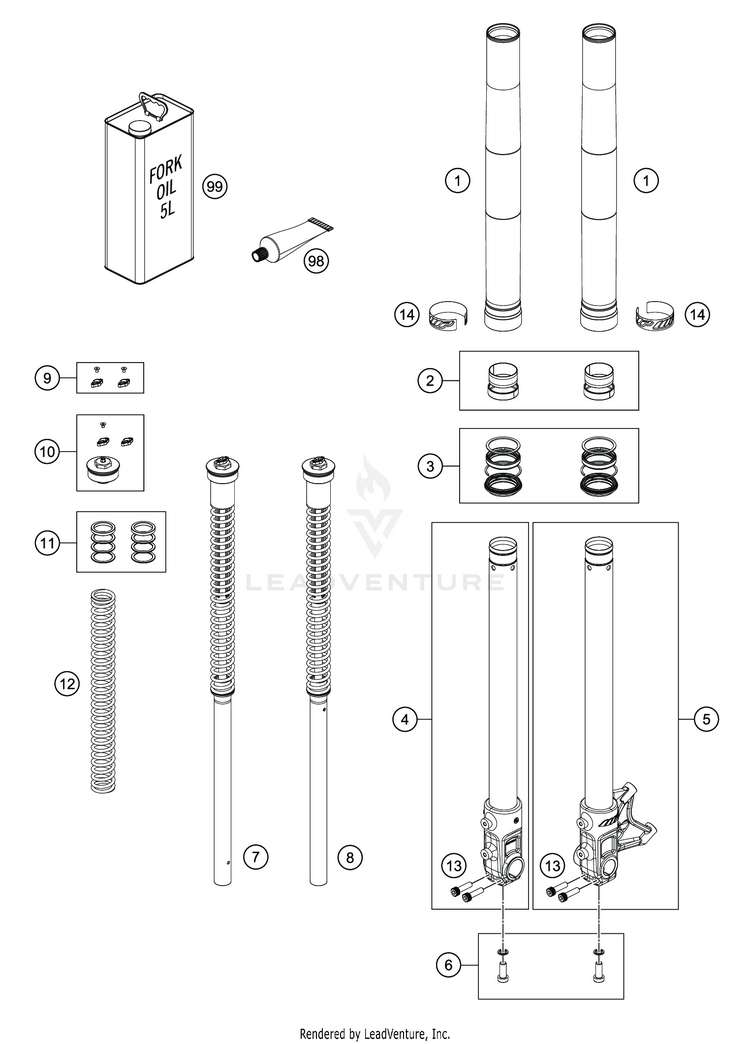 FORK OIL 5L

99

98

1

1

14

14

9

2

10

3

11

LEADVENTURE

12

4

5

7

8

13

13

6

Rendered by LeadVenture, Inc.