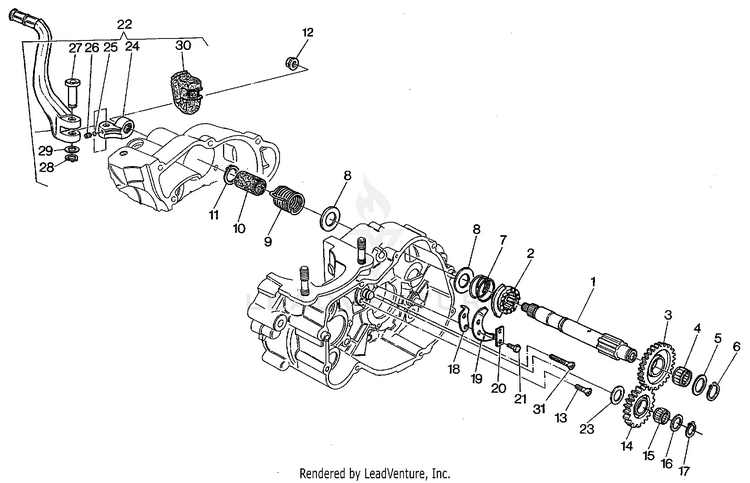 22
27 26 25 24
30
12
29
28
11
10
9
8
8
7
2
1
3
4
5
6
18
19
20
21
31
13
23
14
15
16
17

Rendered by LeadVenture, Inc.