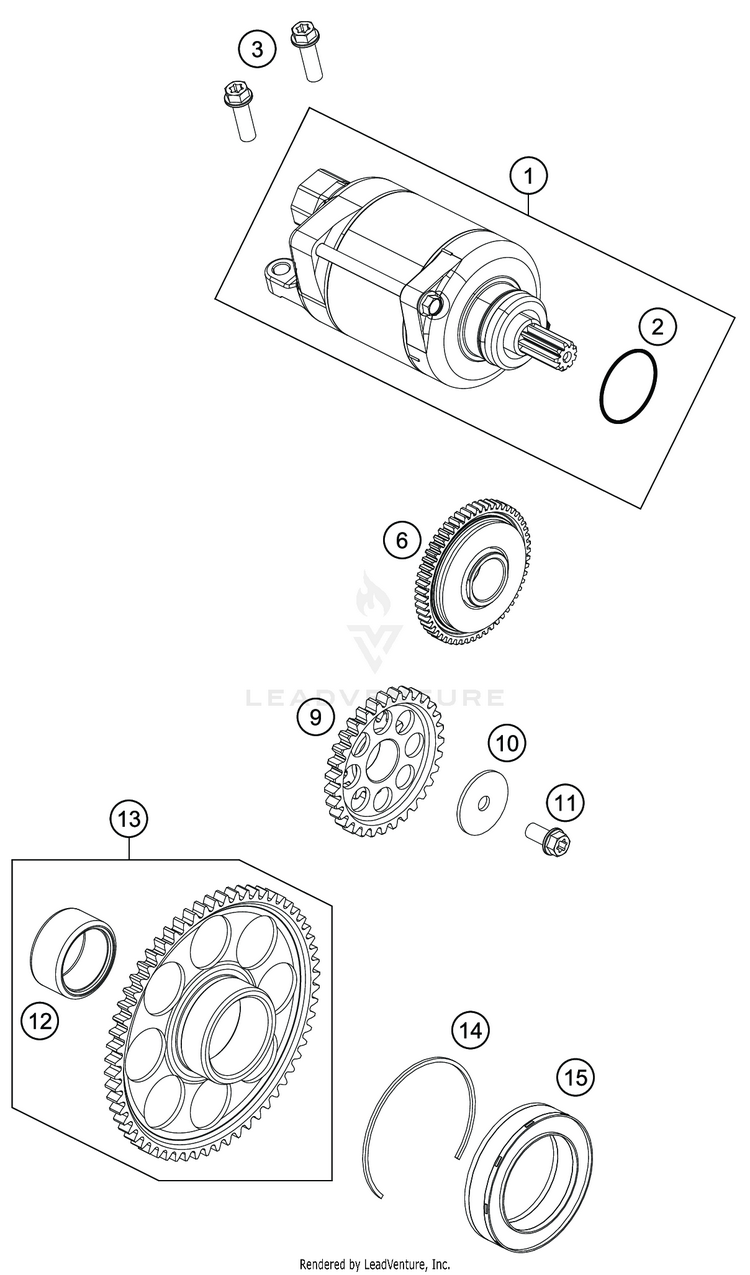 3
1
2
6
LEADVENTURE
9
10
11
13
12
14
15
Rendered by LeadVenture, Inc.