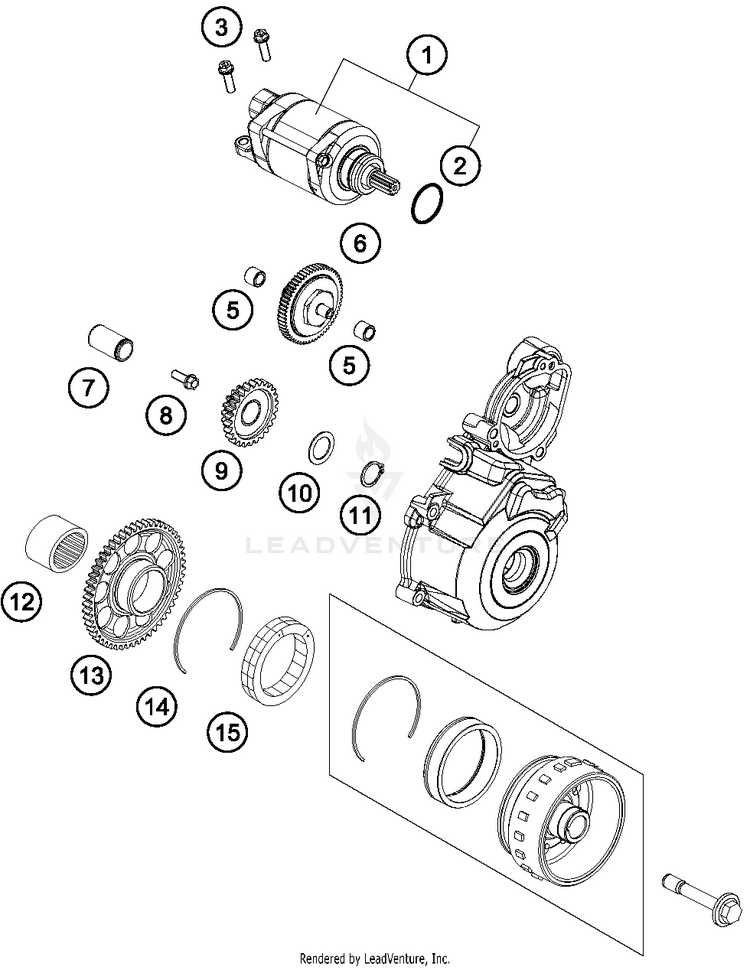 3
1
2
6
5
5
7
8
9
10
11
LEADVENTURE
12
13
14
15
Rendered by LeadVenture, Inc.