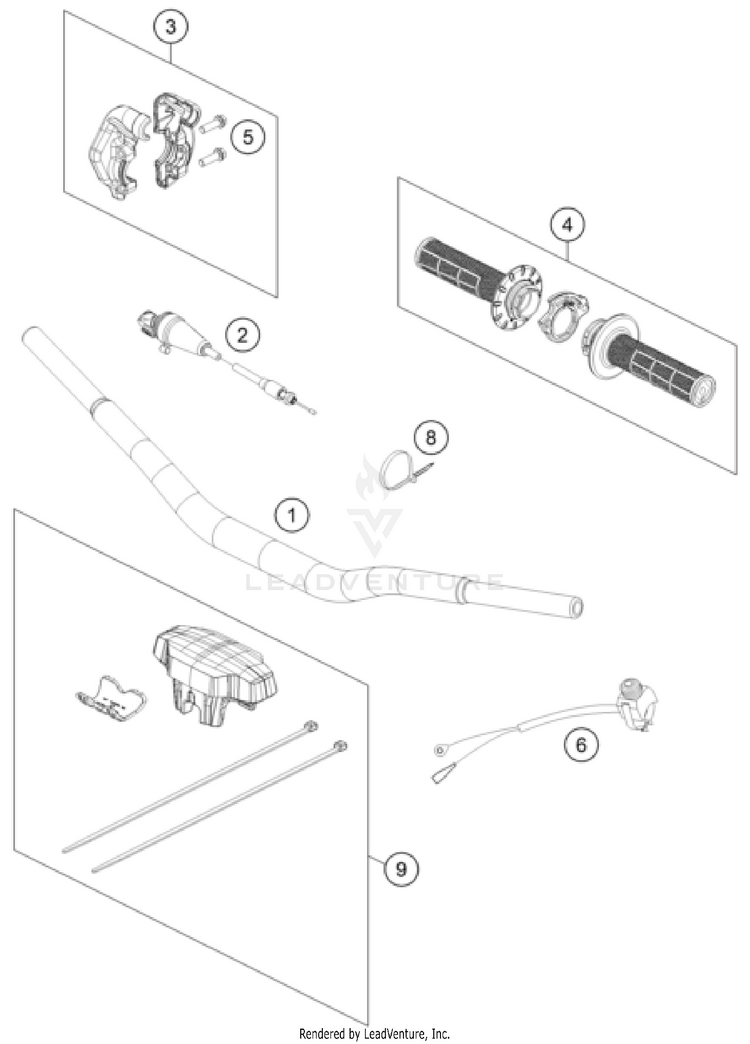 3
5
4
2
8
1
LEADVENTURE
6
9
Rendered by LeadVenture, Inc.