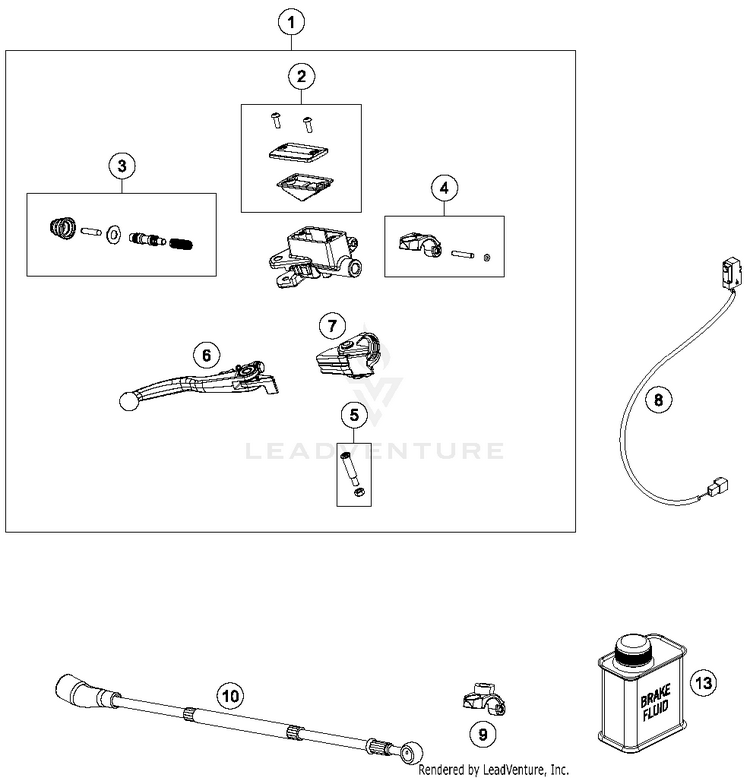 1
2
3
4
7
6
5
LEADVENTURE
8
10
9
BRAKE FLUID
13
Rendered by LeadVenture, Inc.