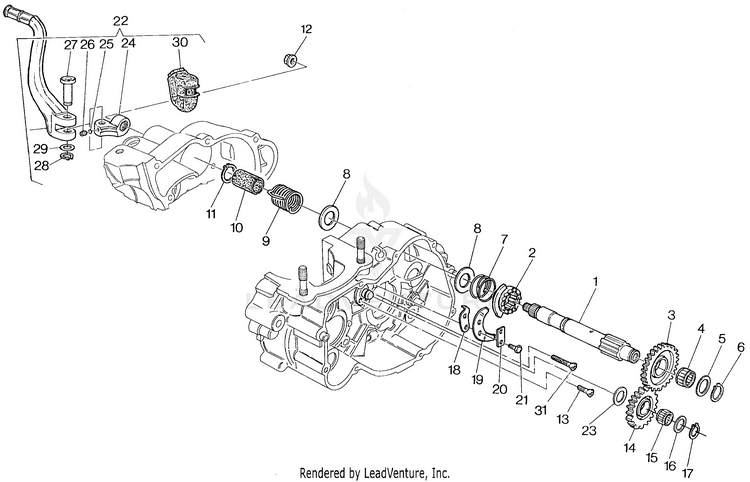 22
27 26 25 24
30
12
29
28
11
10
9
8
8
7
2
1
3
4
5
6
18
19
20
21
31
13
23
14
15
16
17
Rendered by LeadVenture, Inc.