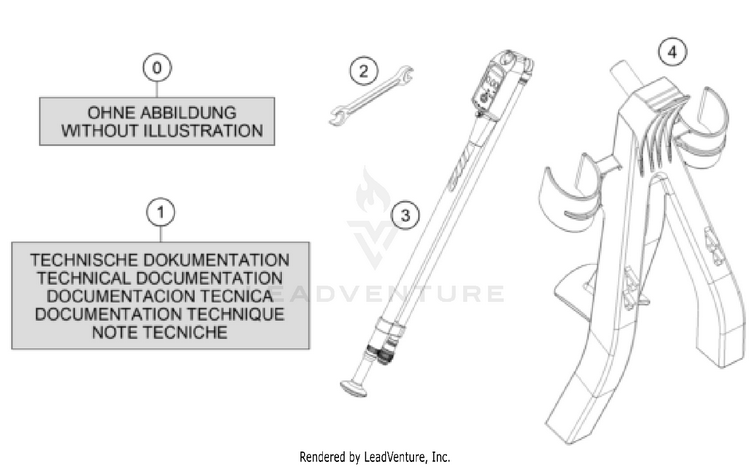 0

OHNE ABBILDUNG
WITHOUT ILLUSTRATION

1

TECHNISCHE DOKUMENTATION
TECHNICAL DOCUMENTATION
DOCUMENTACION TECNICA
DOCUMENTATION TECHNIQUE
NOTE TECNICHE

2

3

4

LEADVENTURE

Rendered by LeadVenture, Inc.