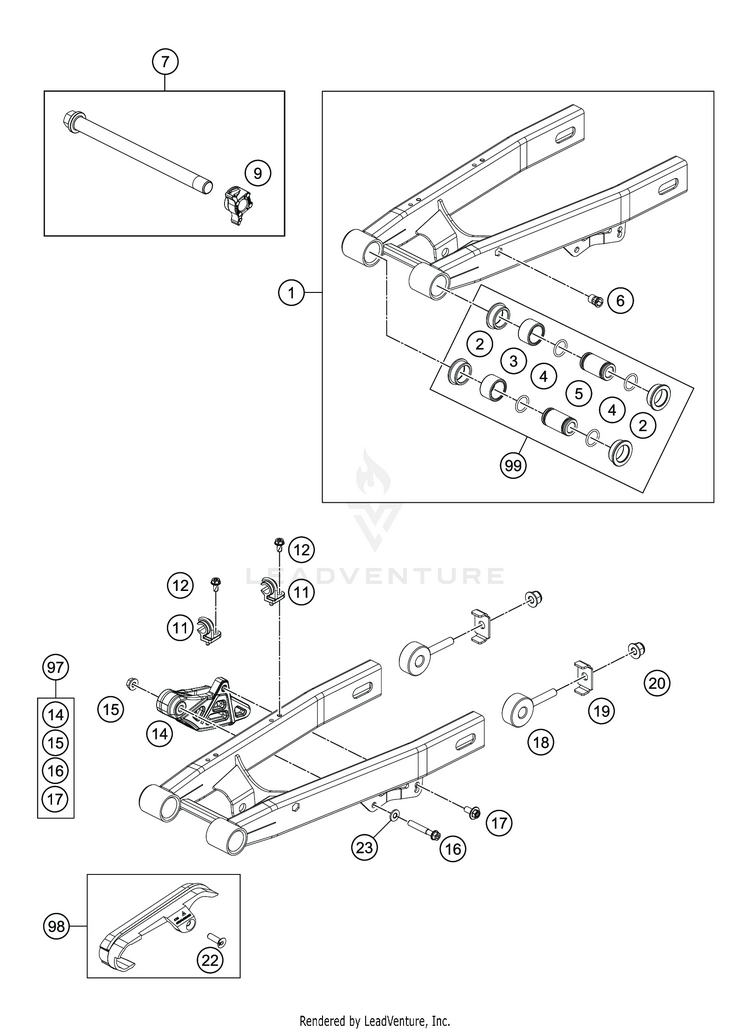 7
9
1
6
2
3
4
5
4
2
99
LEADVENTURE
12
12
11
11
97
14
15
16
17
15
14
20
19
18
17
23
16
98
22
Rendered by LeadVenture, Inc.