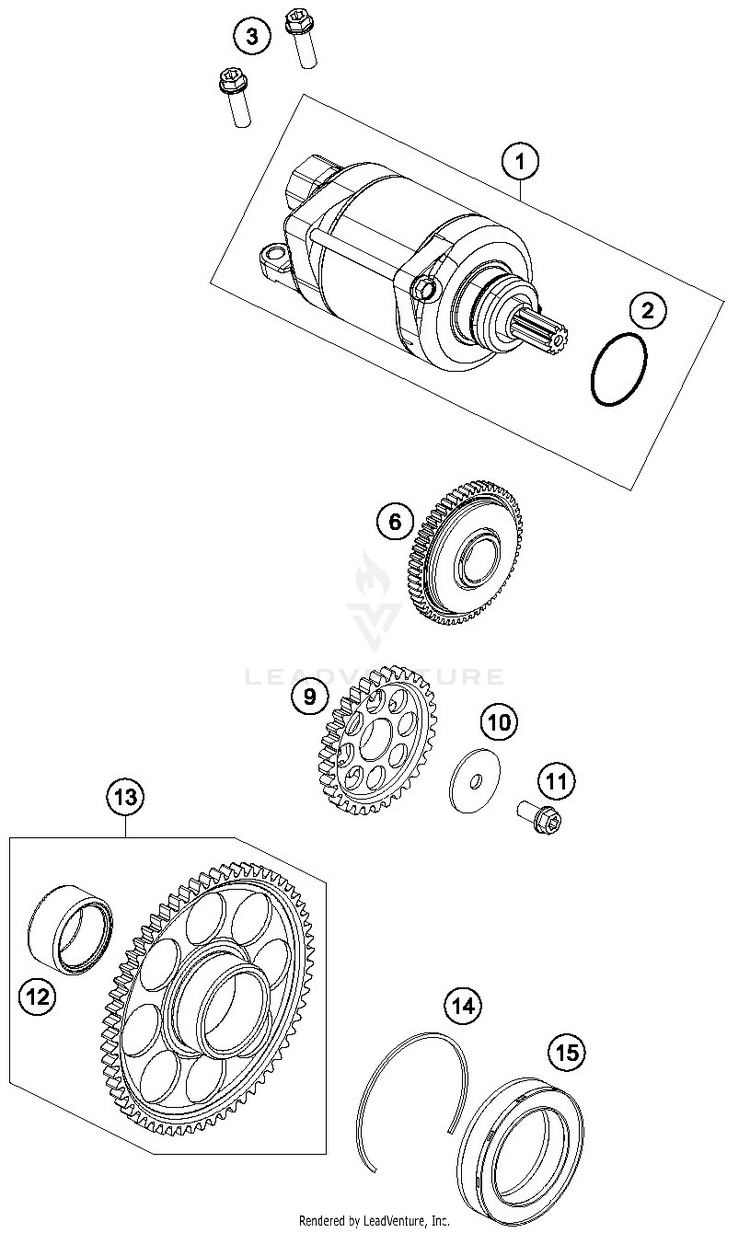 3
1
2
6
LEADVENTURE
9
10
11
13
12
14
15
Rendered by LeadVenture, Inc.