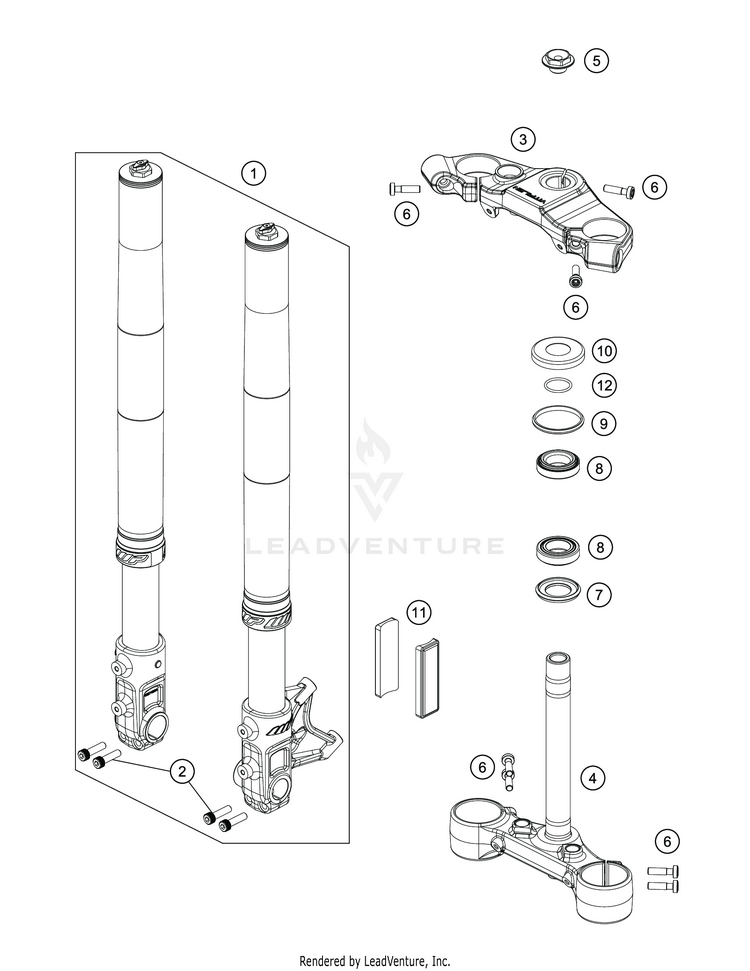 5

3

1

6

6

6

10

12

9

8

LEADVENTURE

8

7

11

2

6

4

6

Rendered by LeadVenture, Inc.