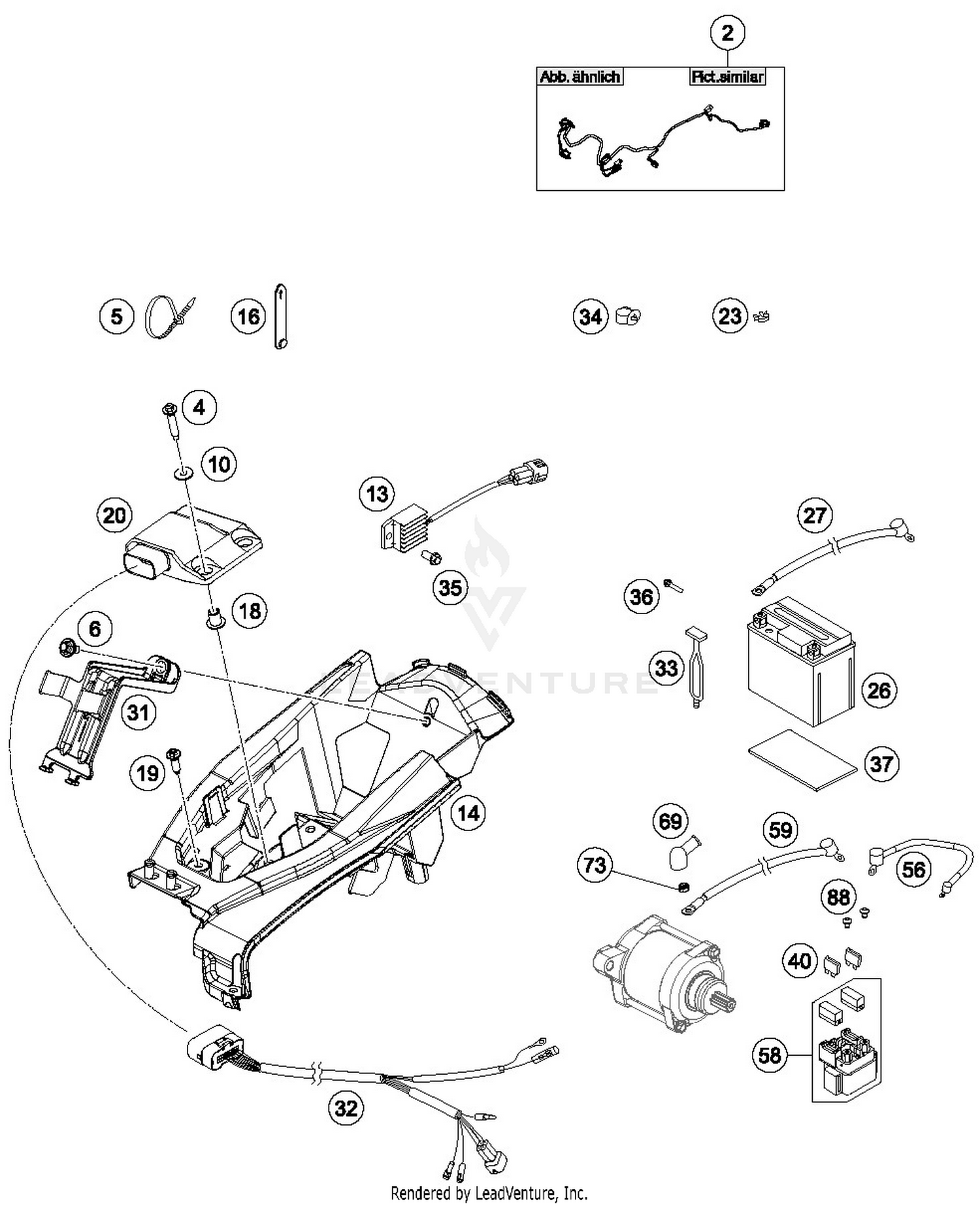 2

Abb. ähnlich

Pict.similar

5

16

34

23

4

10

20

13

27

35

36

18

6

33

26

31

37

19

14

69

59

73

56

88

40

58

32

LEADVENTURE

Rendered by LeadVenture, Inc.