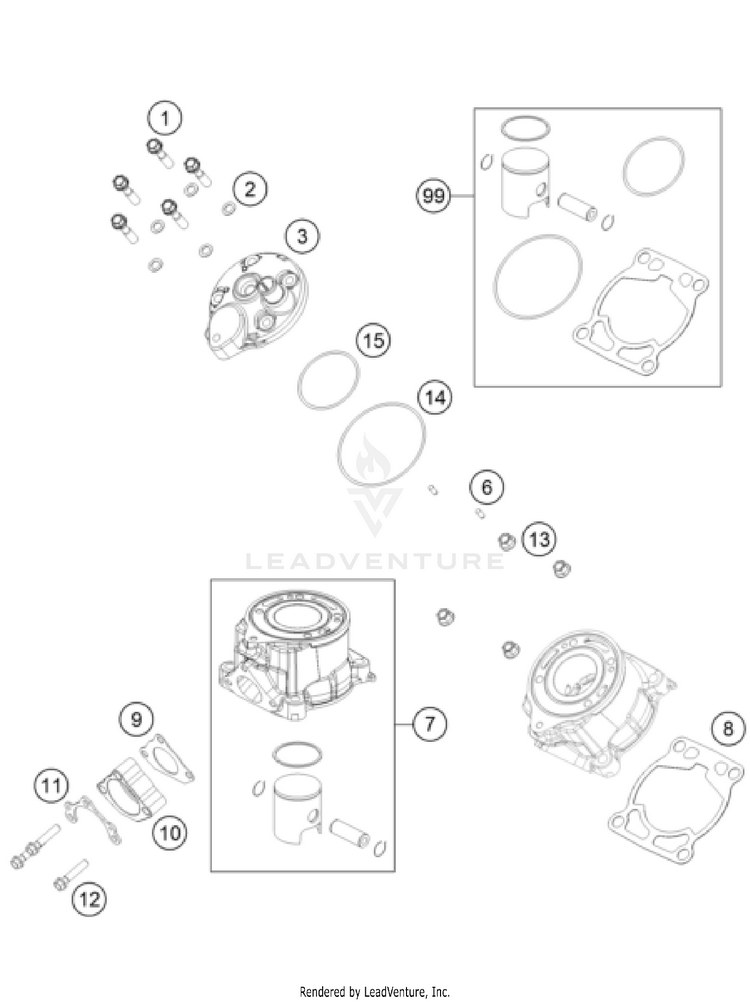 1
2
3
99
15
14
6
13
LEADVENTURE
9
7
8
11
10
12

Rendered by LeadVenture, Inc.