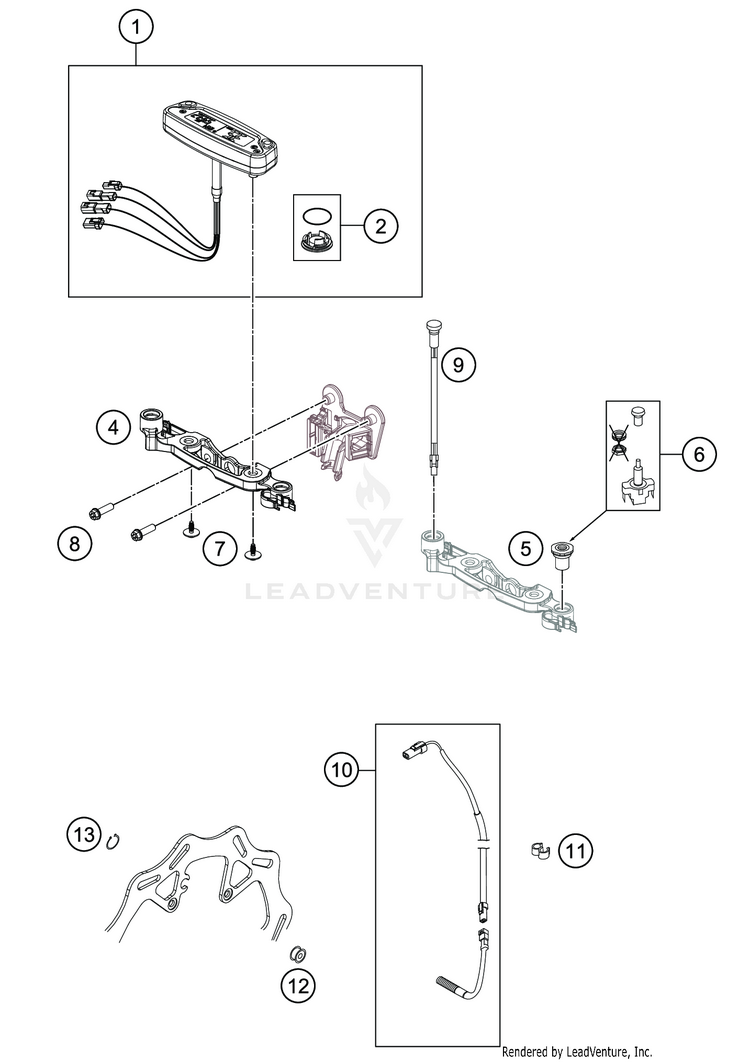 1
2
9
4
6
8
7
5
LEADVENTURE
10
13
11
12
Rendered by LeadVenture, Inc.