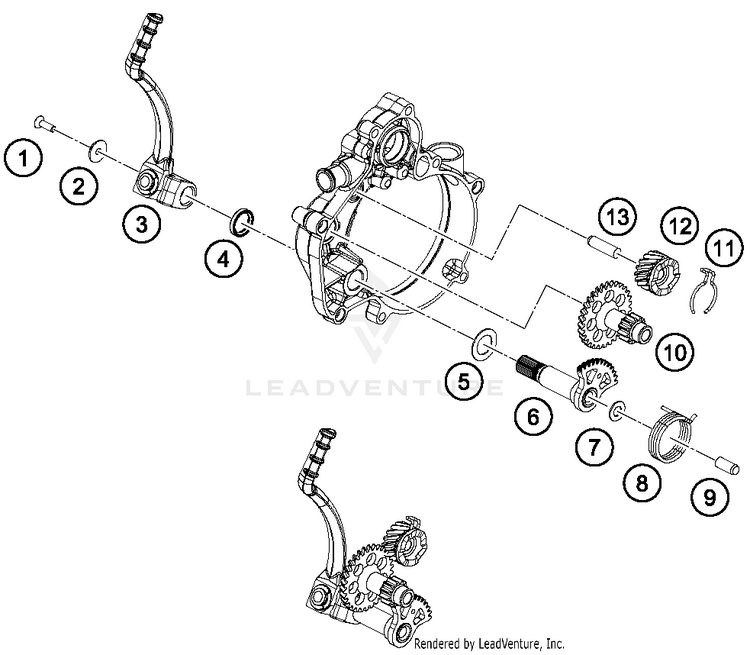 1
2
3
4
13
12
11
10
5
6
7
8
9
LEADVENTURE
Rendered by LeadVenture, Inc.