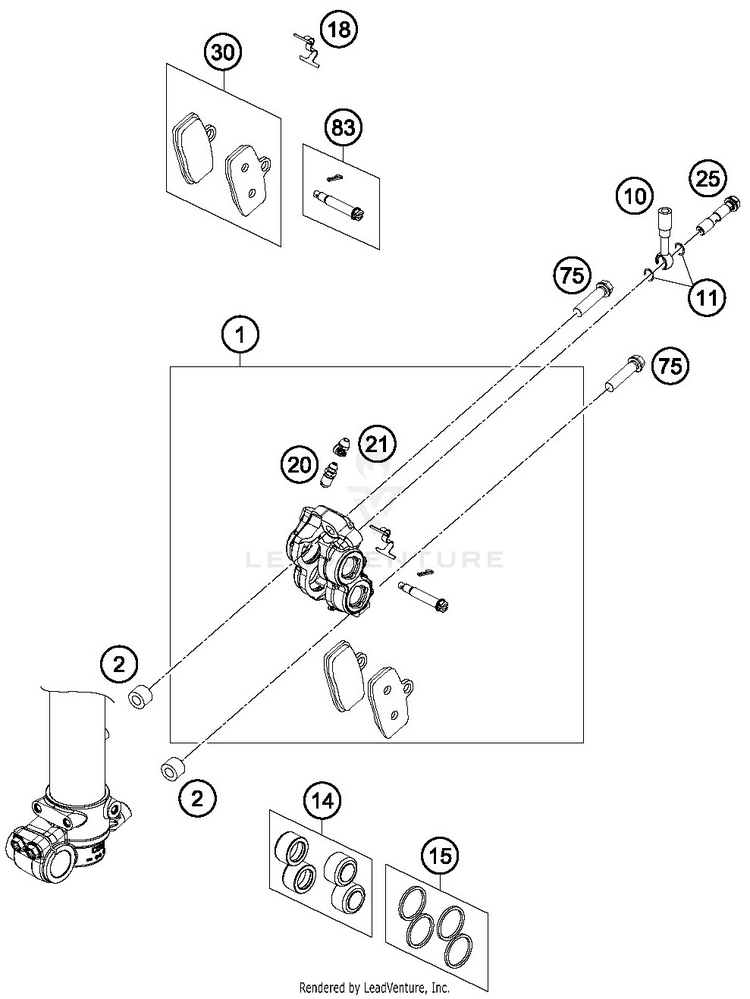 18
30
83
10
25
75
11
1
75
21
20
LEADVENTURE
2
2
14
15
Rendered by LeadVenture, Inc.